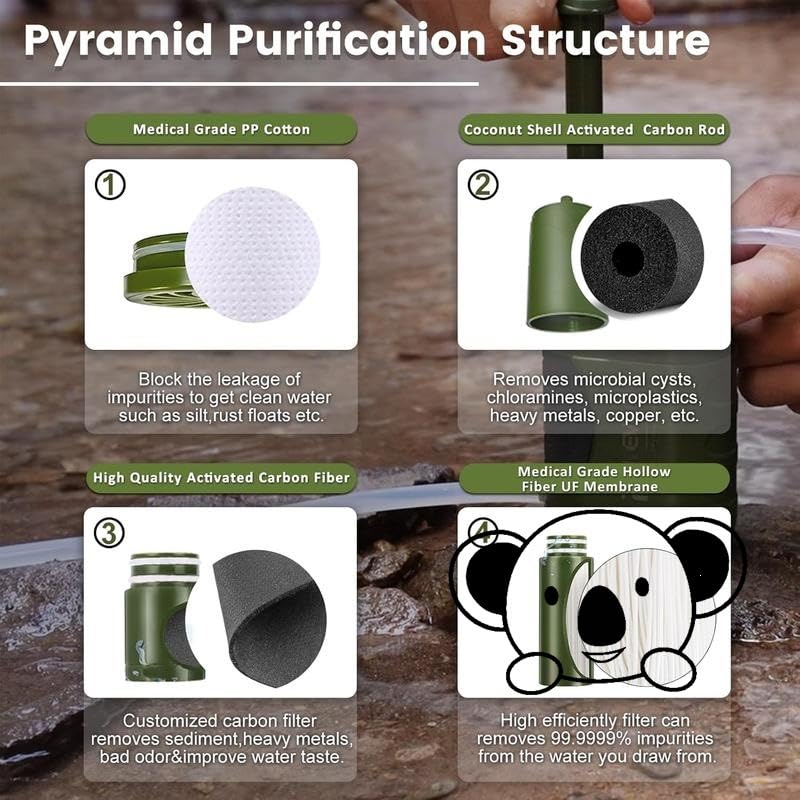 Pyramid Purification Structure

Medical Grade PP Cotton

①

Block the leakage of impurities to get clean water such as silt,rust floats etc.

Coconut Shell Activated Carbon Rod

②

Removes microbial cysts, chloramines, microplastics, heavy metals, copper, etc.

High Quality Activated Carbon Fiber

③

Customized carbon filter removes sediment,heavy metals, bad odor&improve water taste.

Medical Grade Hollow Fiber UF Membrane

④

High efficiently filter can removes 99.9999% impurities from the water you draw from.