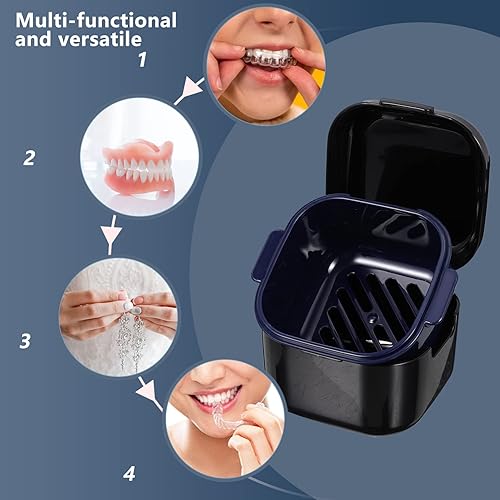 Multi-functional and versatile

1

2

3

4