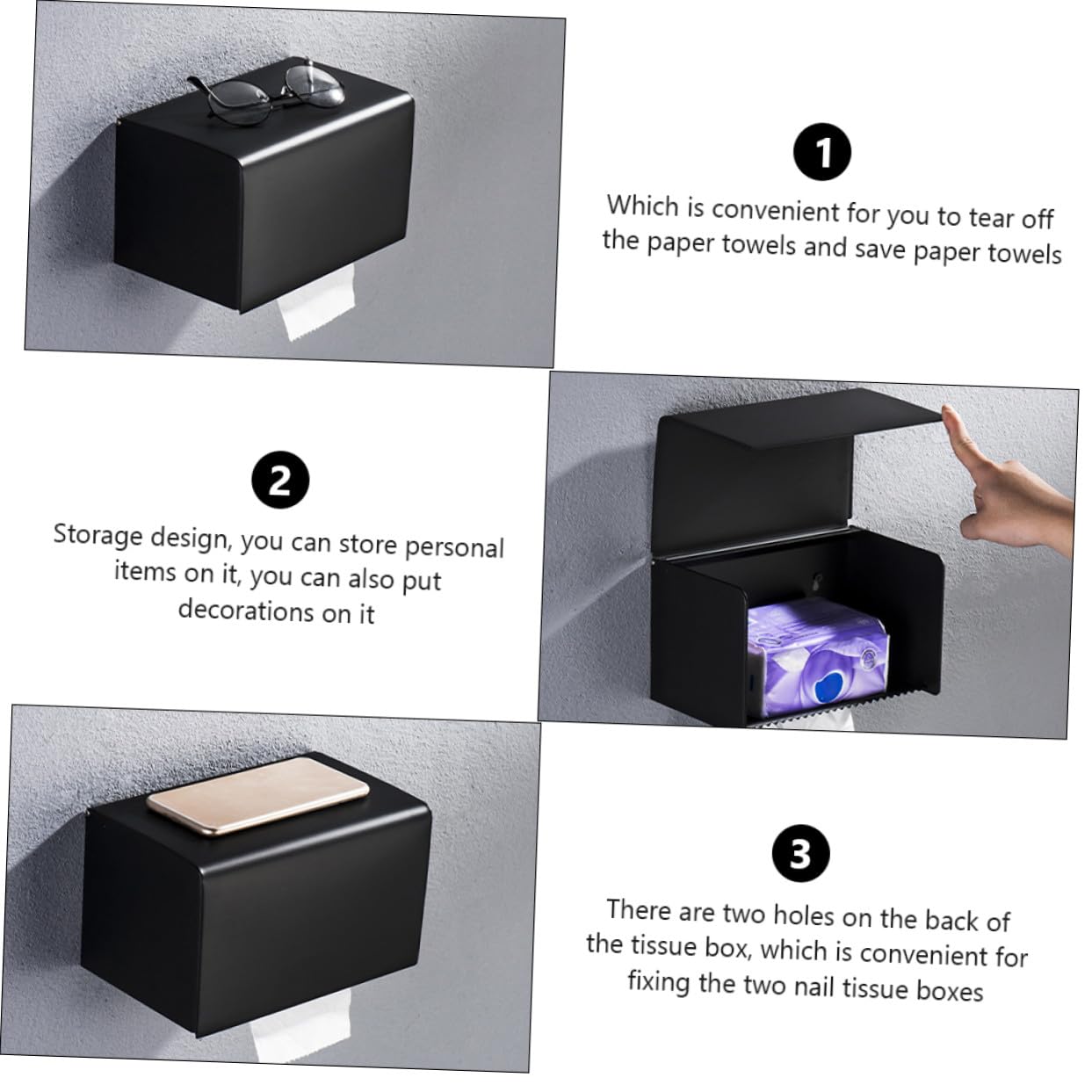 1

Which is convenient for you to tear off the paper towels and save paper towels

2

Storage design, you can store personal items on it, you can also put decorations on it

3

There are two holes on the back of the tissue box, which is convenient for fixing the two nail tissue boxes