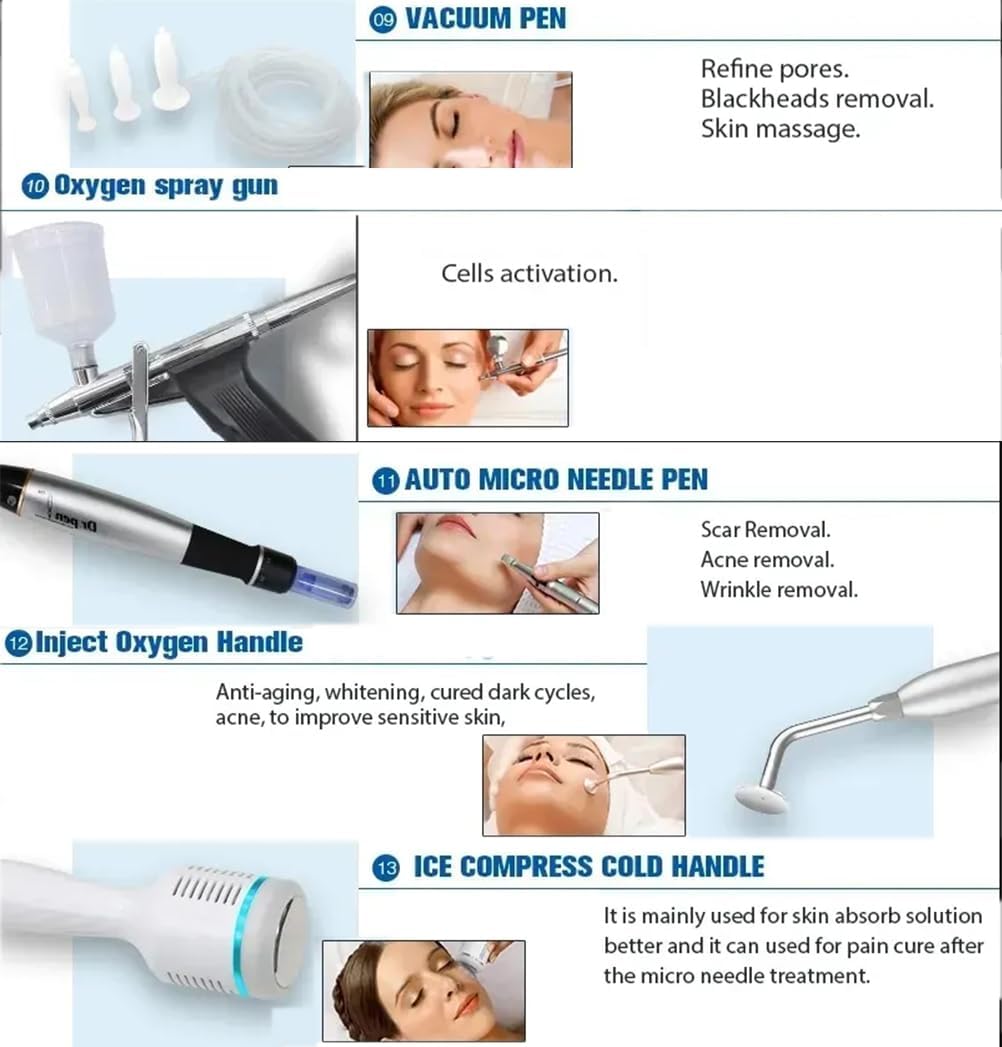 09 VACUUM PEN

Refine pores.
Blackheads removal.
Skin massage.

10 Oxygen spray gun

Cells activation.

11 AUTO MICRO NEEDLE PEN

Dr.pen

Scar Removal.
Acne removal.
Wrinkle removal.

12 Inject Oxygen Handle

Anti-aging, whitening, cured dark cycles, acne, to improve sensitive skin,

13 ICE COMPRESS COLD HANDLE

It is mainly used for skin absorb solution better and it can used for pain cure after the micro needle treatment.