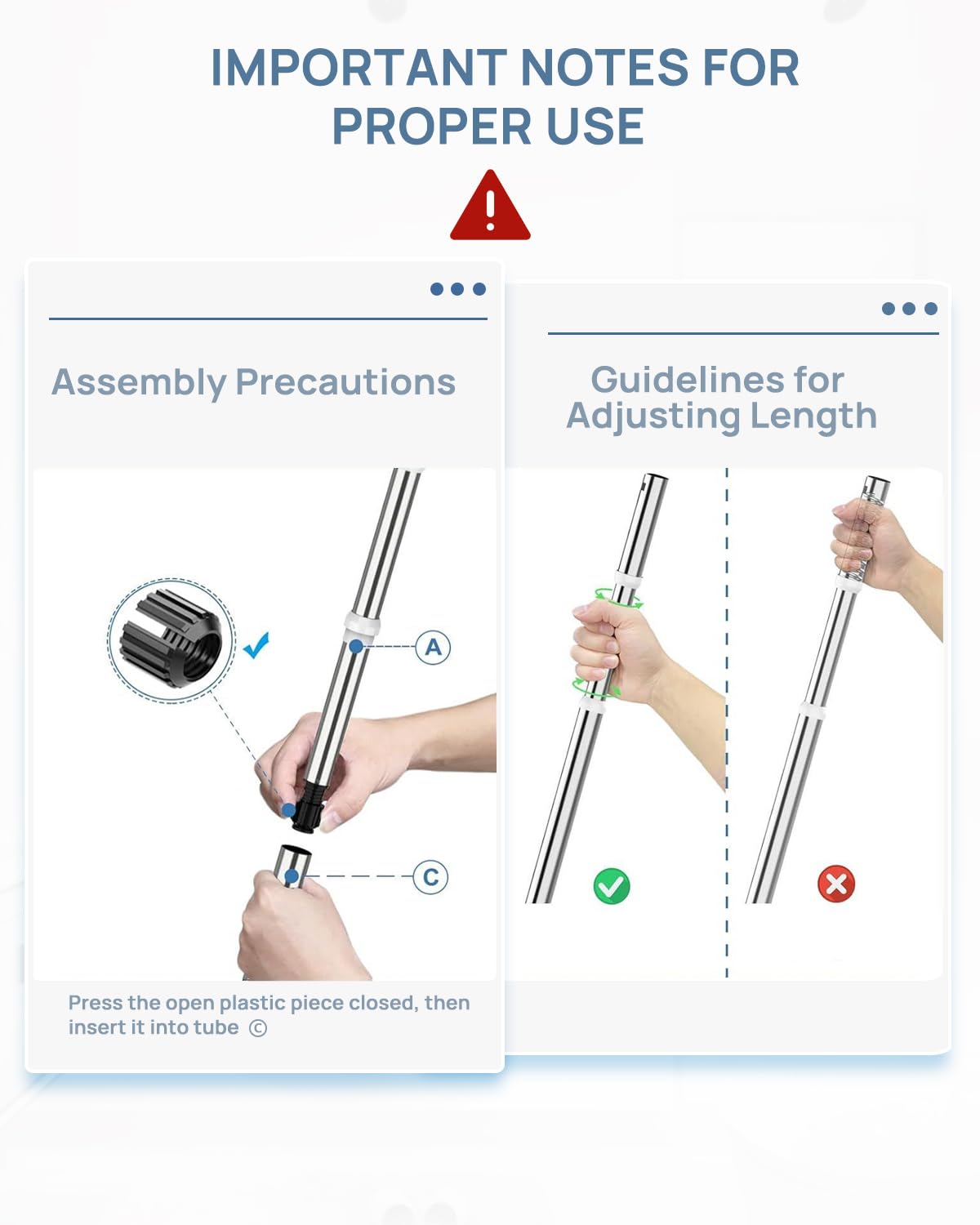 IMPORTANT NOTES FOR PROPER USE

Assembly Precautions

A

C

Press the open plastic piece closed, then insert it into tube Ⓒ

Guidelines for Adjusting Length