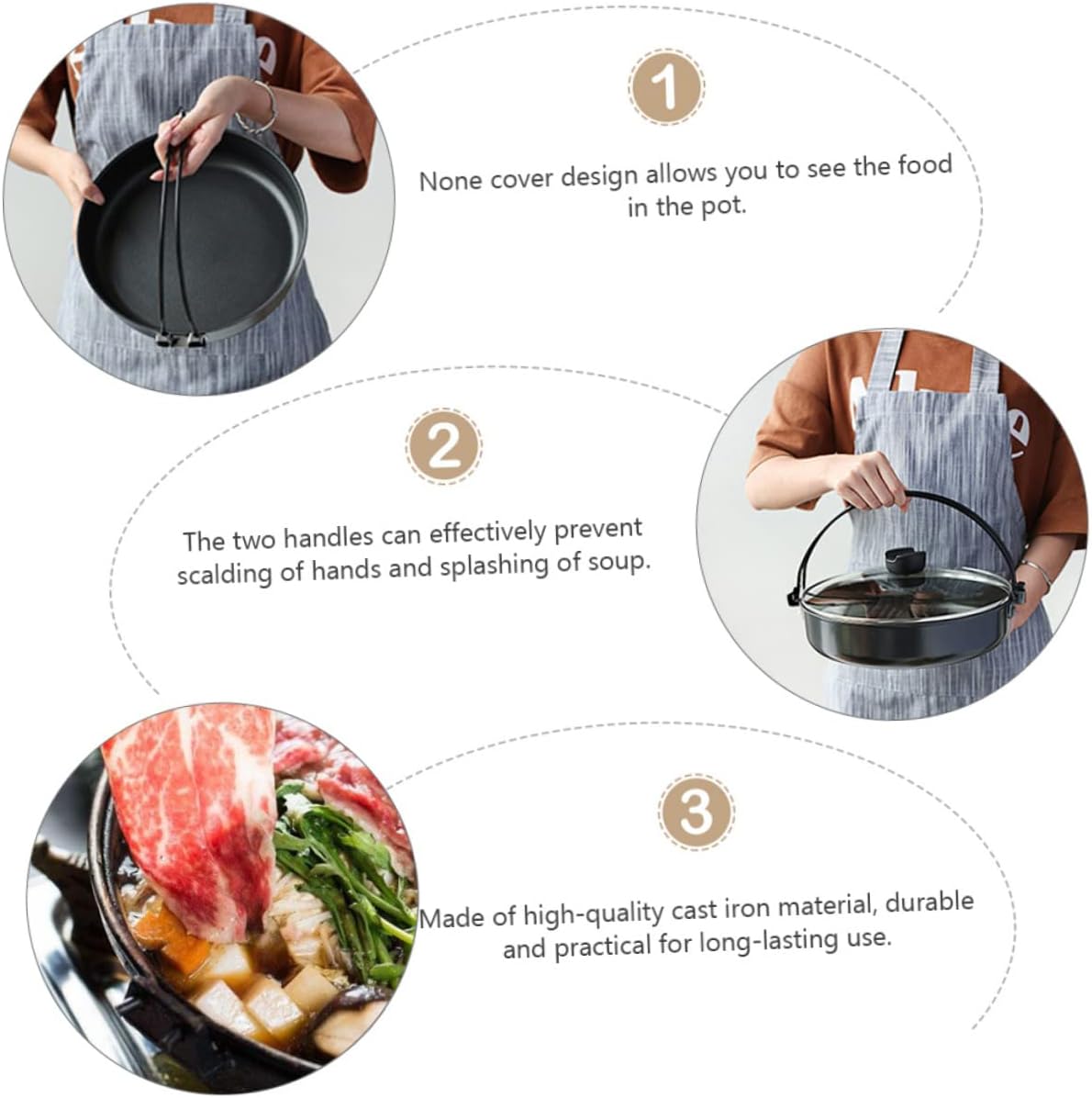 1

None cover design allows you to see the food in the pot.

2

The two handles can effectively prevent scalding of hands and splashing of soup.

3

Made of high-quality cast iron material, durable and practical for long-lasting use.