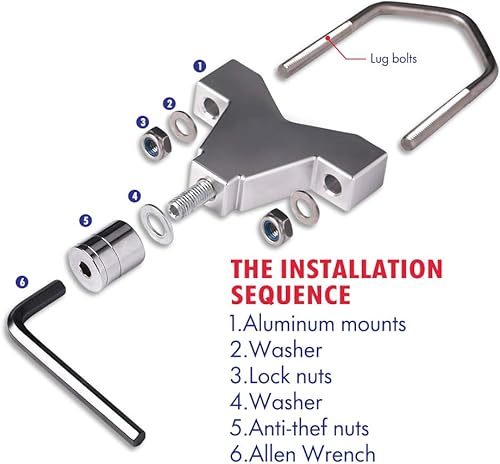 Lug bolts

1

2

3

4

5

6

THE INSTALLATION SEQUENCE

1.Aluminum mounts
2.Washer
3.Lock nuts
4.Washer
5.Anti-thef nuts
6.Allen Wrench