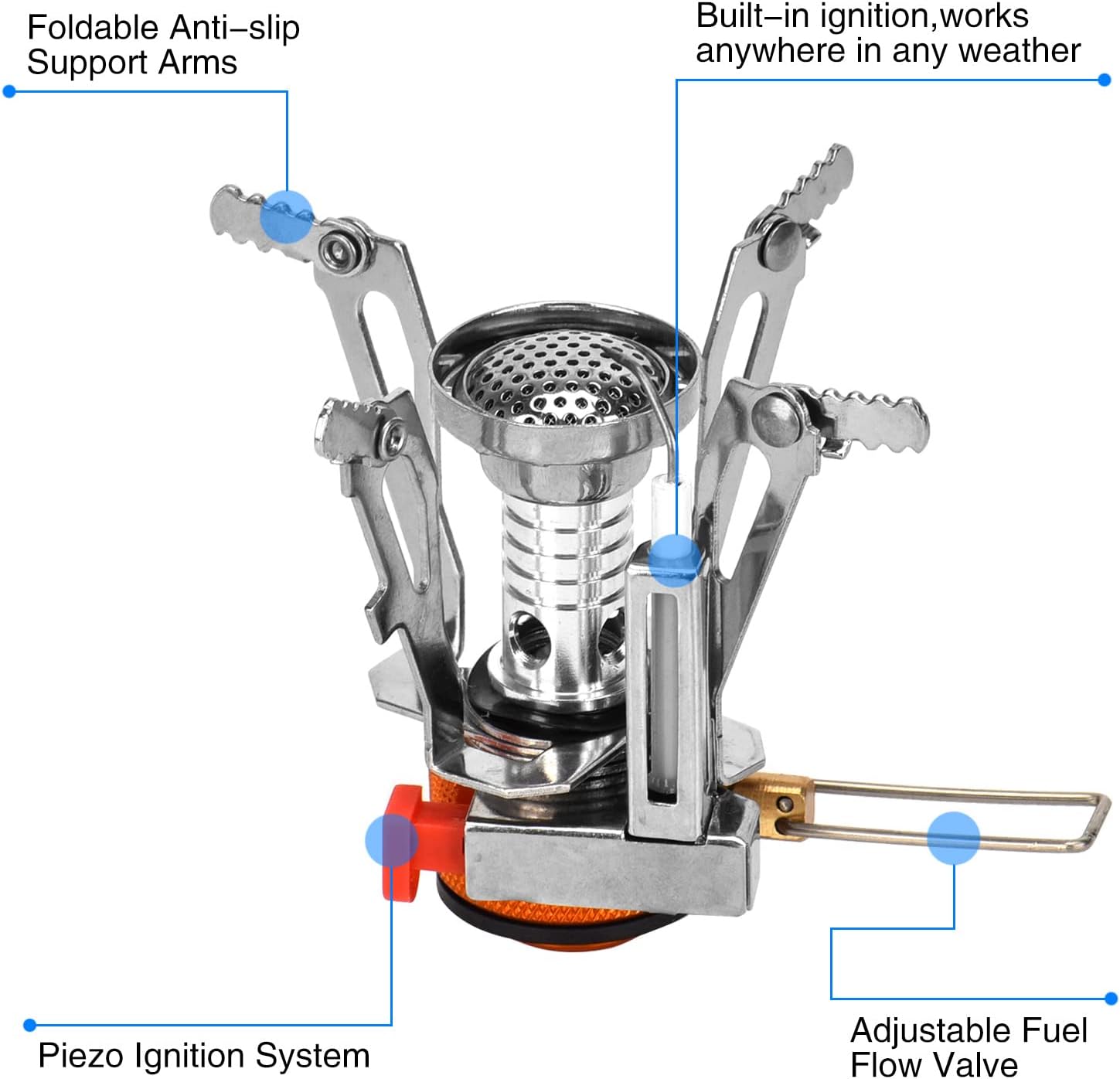 Foldable Anti–slip Support Arms

Built–in ignition,works anywhere in any weather

Piezo Ignition System

Adjustable Fuel Flow Valve