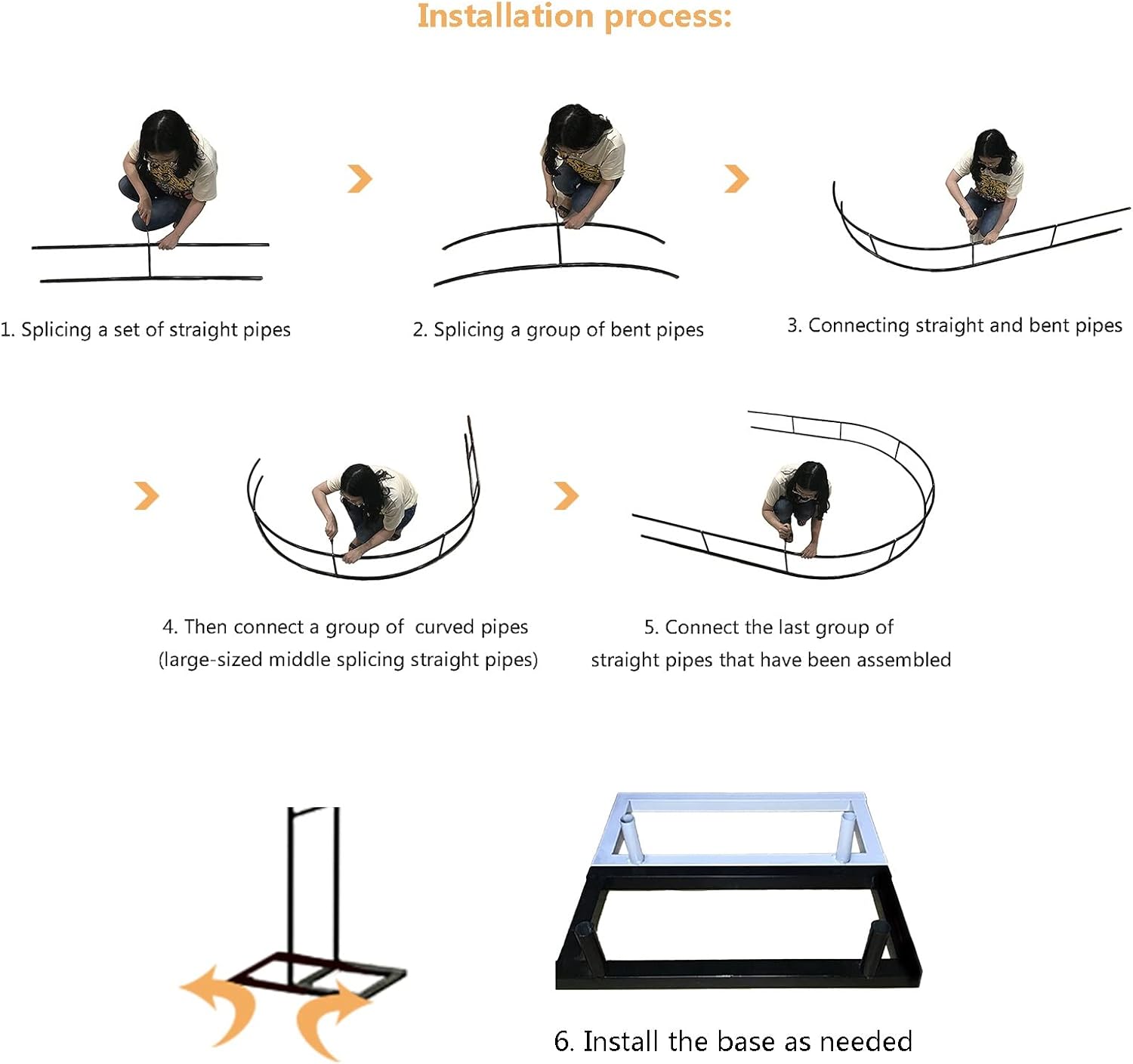 Installation process:

1. Splicing a set of straight pipes

2. Splicing a group of bent pipes

3. Connecting straight and bent pipes

4. Then connect a group of curved pipes (large-sized middle splicing straight pipes)

5. Connect the last group of straight pipes that have been assembled

6. Install the base as needed