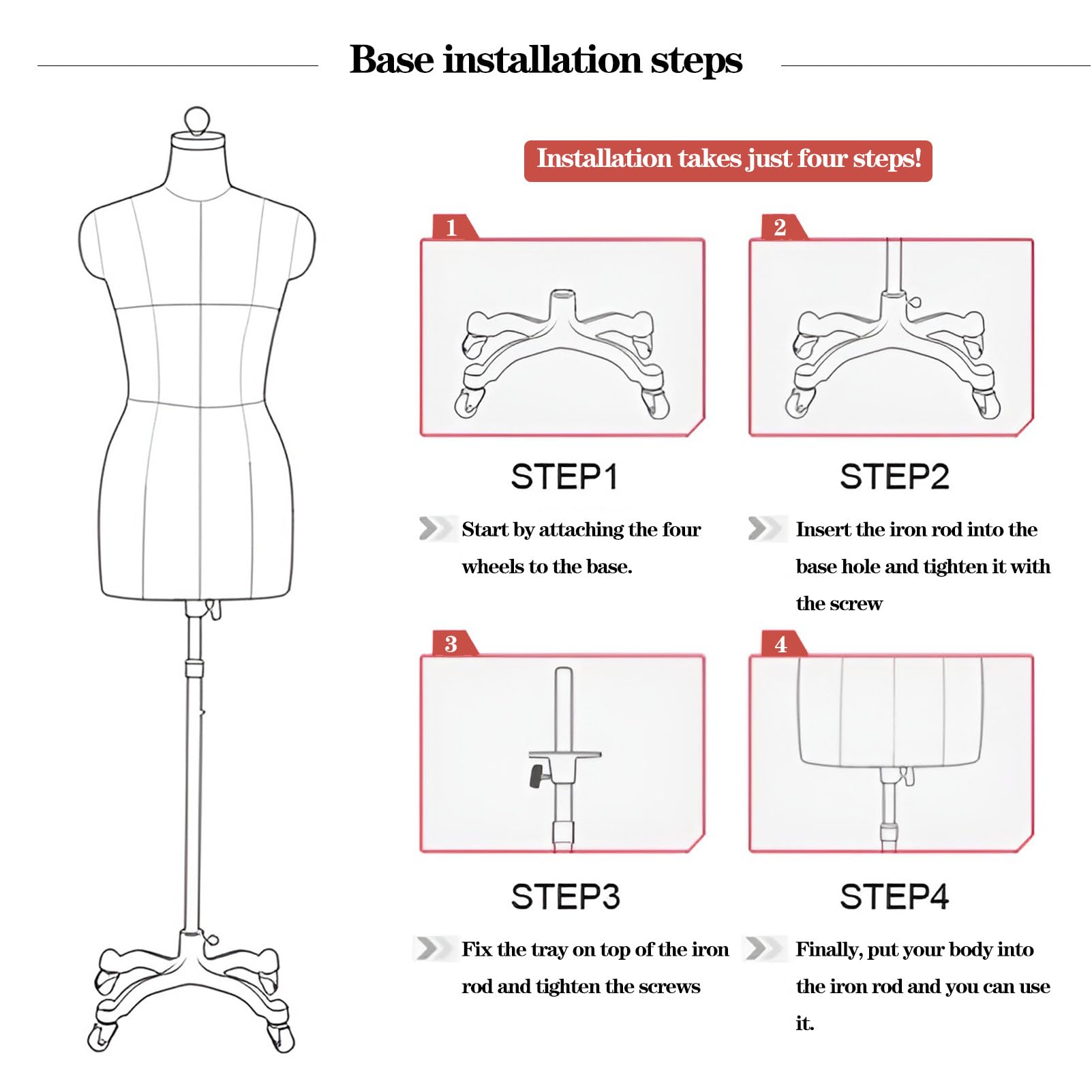 Base installation steps

Installation takes just four steps!

1

STEP1

Start by attaching the four wheels to the base.

2

STEP2

Insert the iron rod into the base hole and tighten it with the screw

3

STEP3

Fix the tray on top of the iron rod and tighten the screws

4

STEP4

Finally, put your body into the iron rod and you can use it.