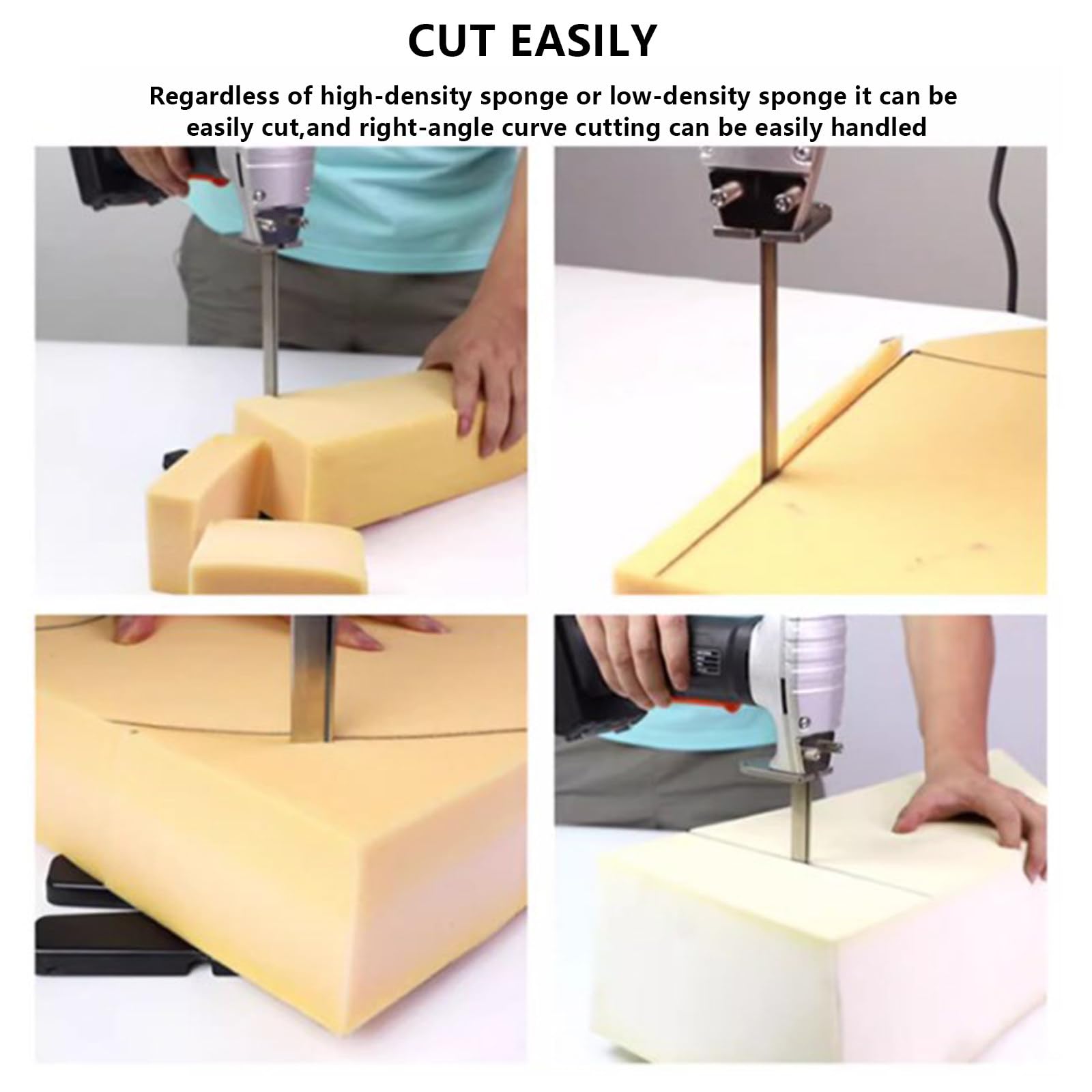 CUT EASILY

Regardless of high-density sponge or low-density sponge it can be easily cut,and right-angle curve cutting can be easily handled