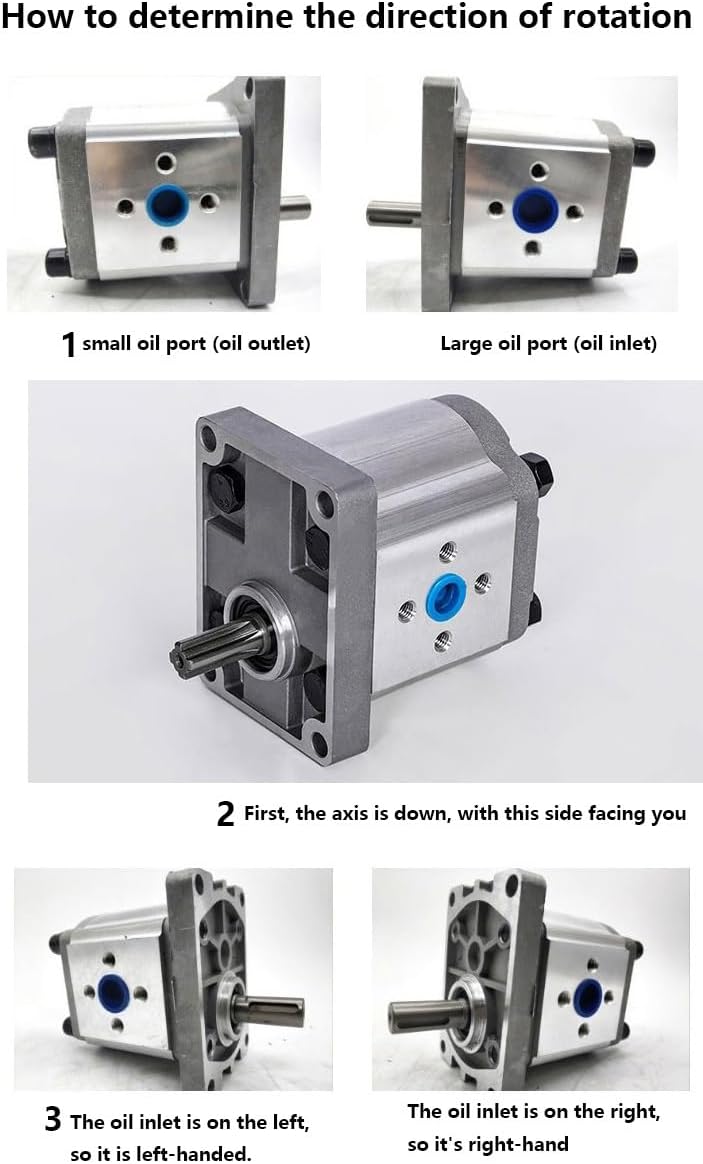 How to determine the direction of rotation

1 small oil port (oil outlet)

Large oil port (oil inlet)

2 First, the axis is down, with this side facing you

3 The oil inlet is on the left, so it is left-handed.

The oil inlet is on the right, so it's right-hand