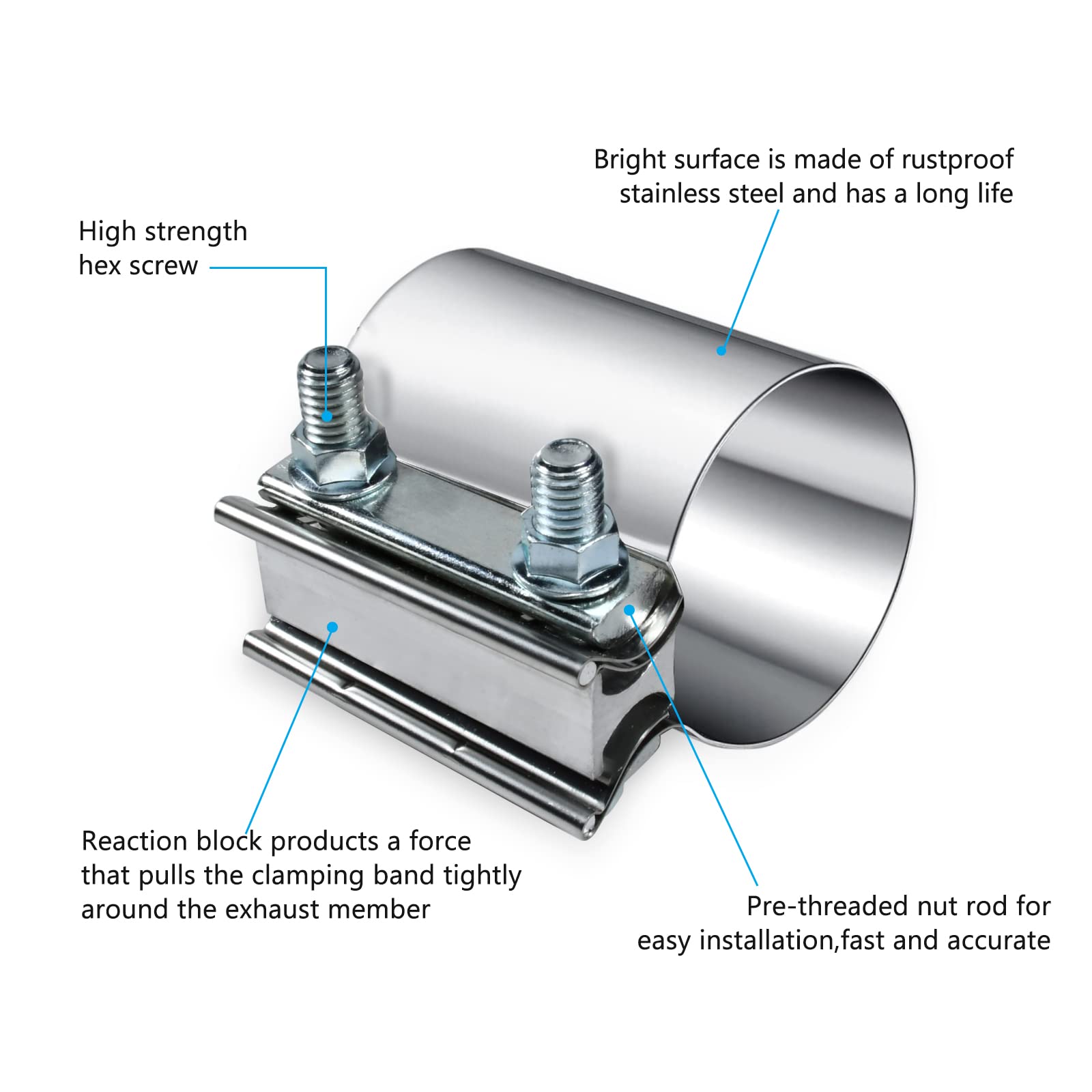 Bright surface is made of rustproof stainless steel and has a long life

High strength hex screw

Reaction block products a force that pulls the clamping band tightly around the exhaust member

Pre-threaded nut rod for easy installation,fast and accurate