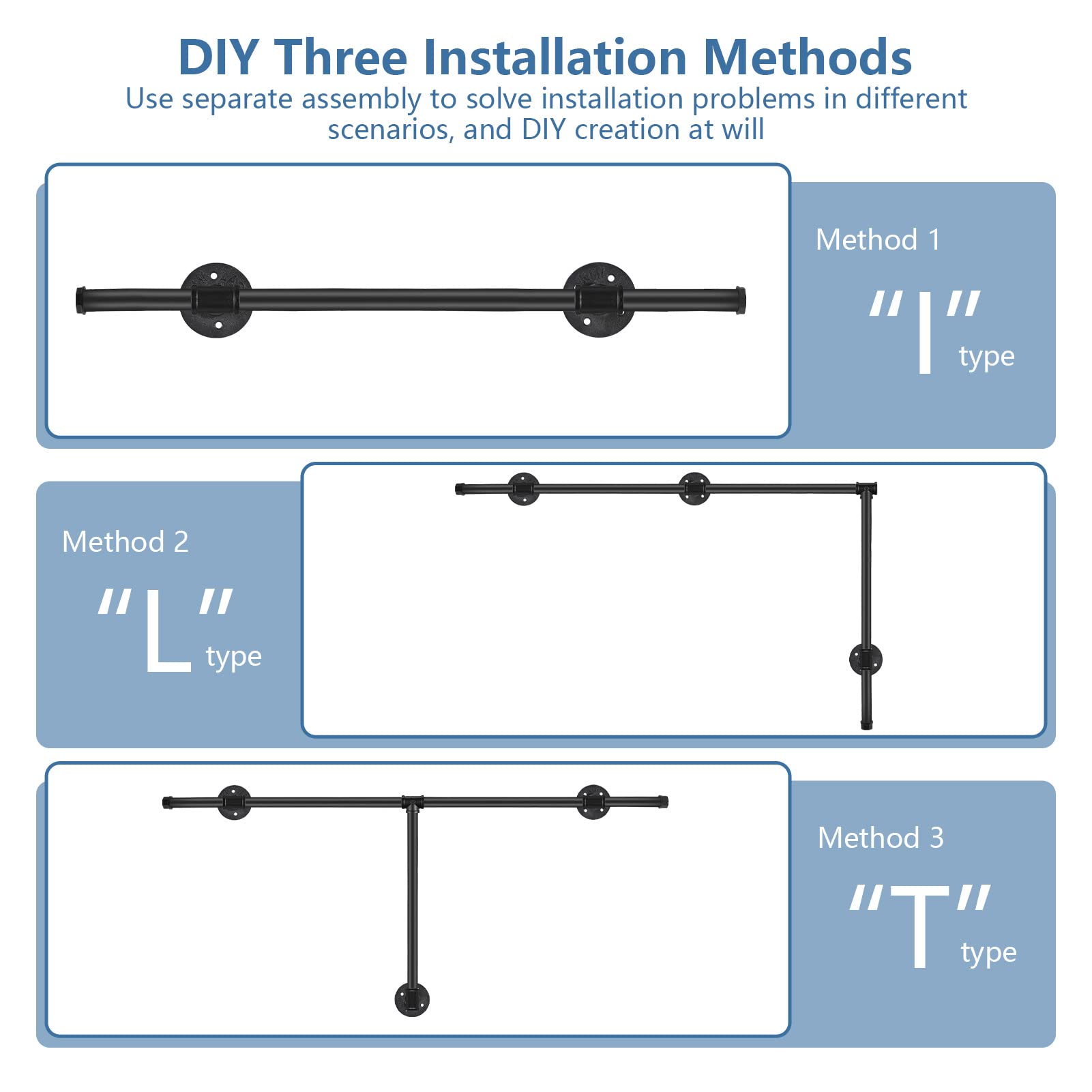 DIY Three Installation Methods

Use separate assembly to solve installation problems in different scenarios, and DIY creation at will

Method 1

"I" type

Method 2

"L" type

Method 3

"T" type