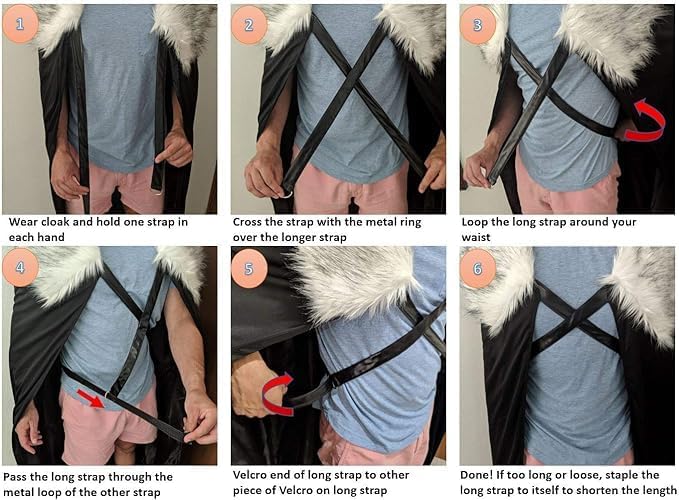 1

Wear cloak and hold one strap in each hand

2

Cross the strap with the metal ring over the longer strap

3

Loop the long strap around your waist

4

Pass the long strap through the metal loop of the other strap

5

Velcro end of long strap to other piece of Velcro on long strap

6

Done! If too long or loose, staple the long strap to itself to shorten the length