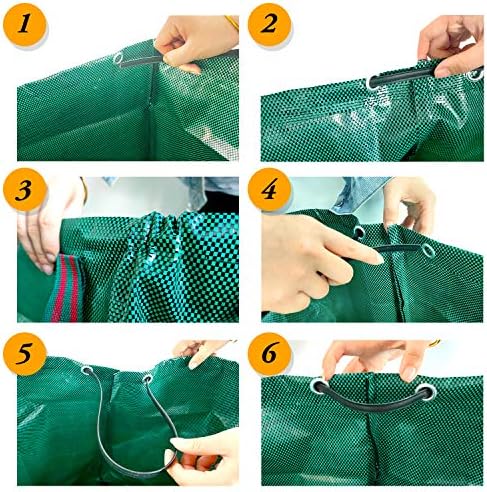 1

2

3

4

5

6