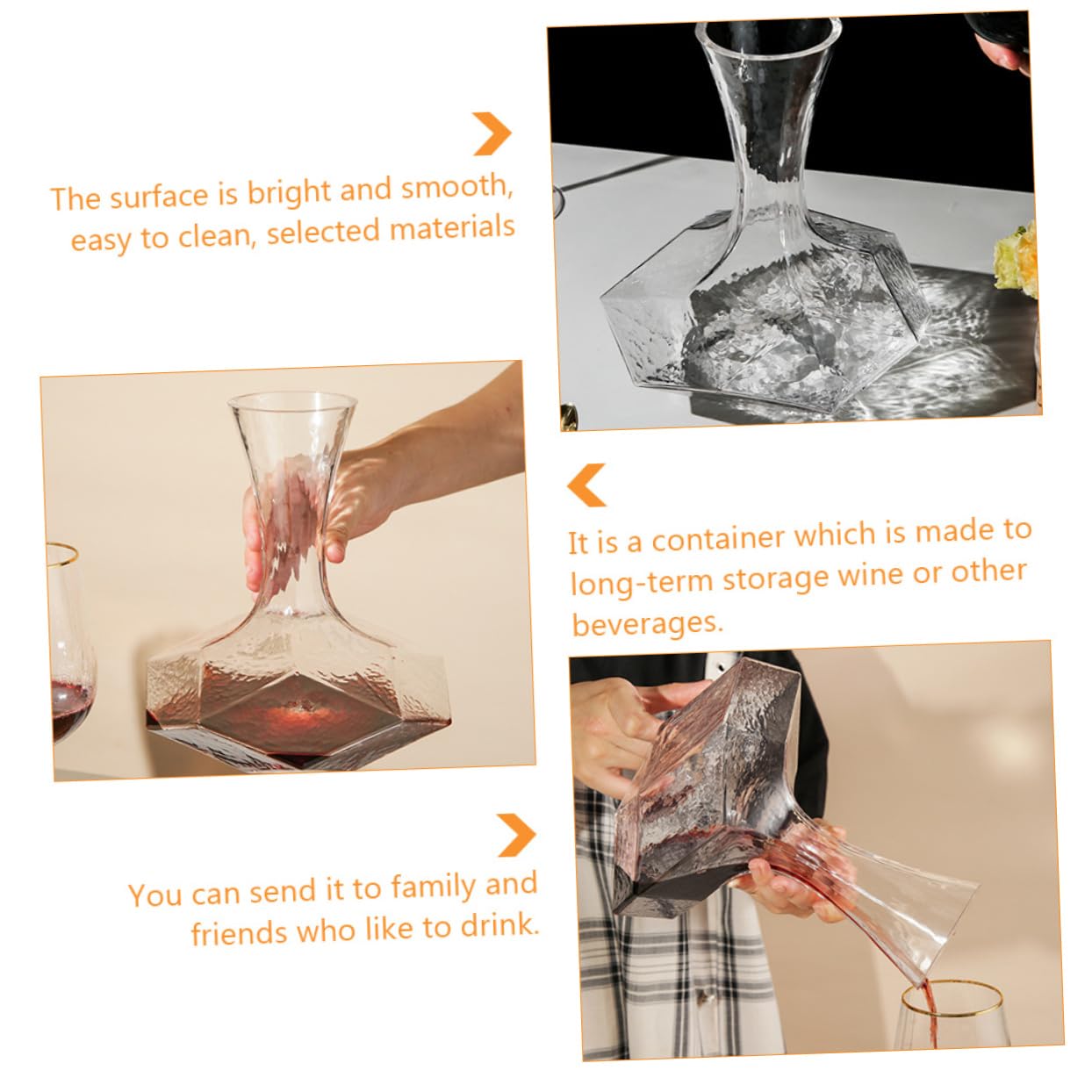 The surface is bright and smooth, easy to clean, selected materials

It is a container which is made to long-term storage wine or other beverages.

You can send it to family and friends who like to drink.