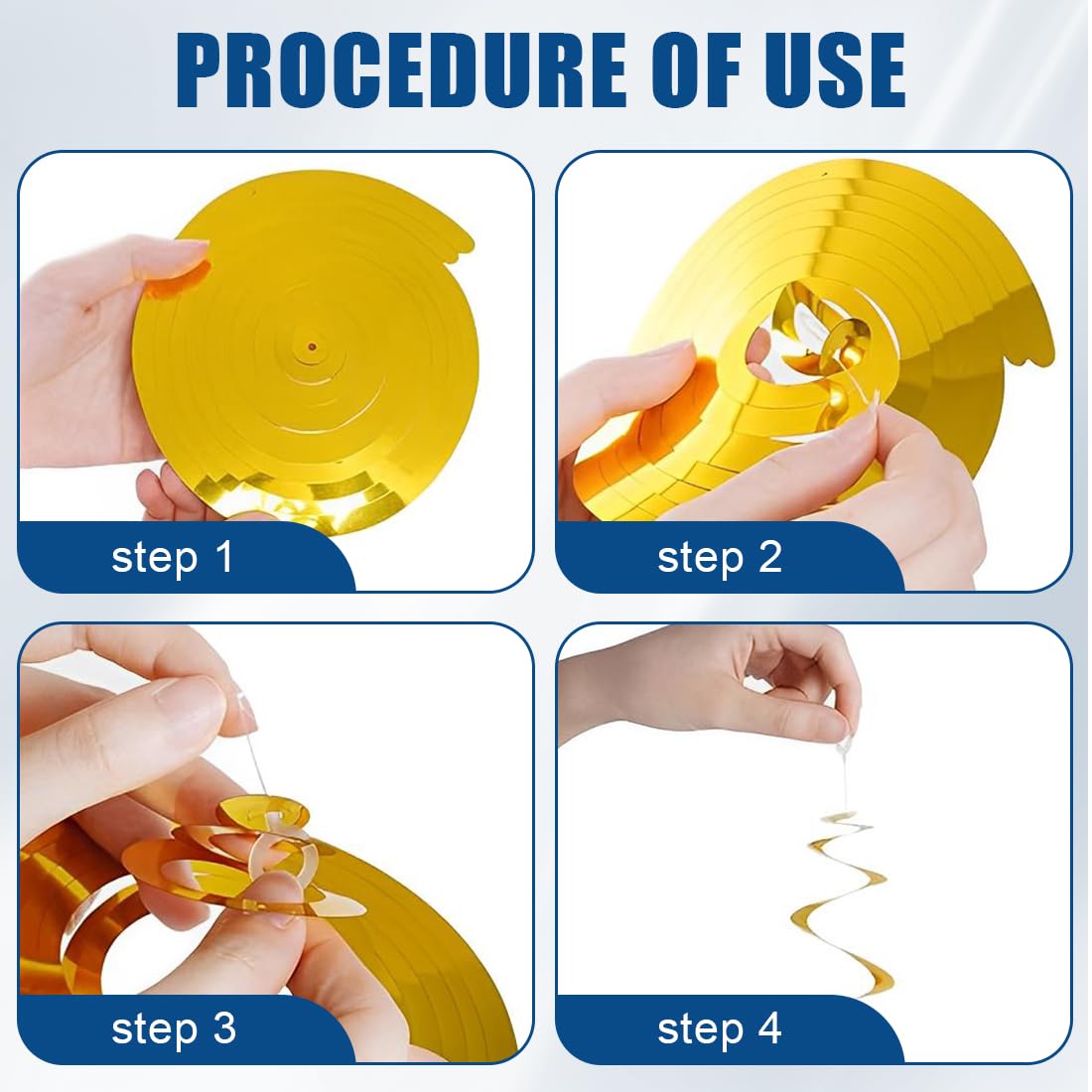 PROCEDURE OF USE

step 1

step 2

step 3

step 4