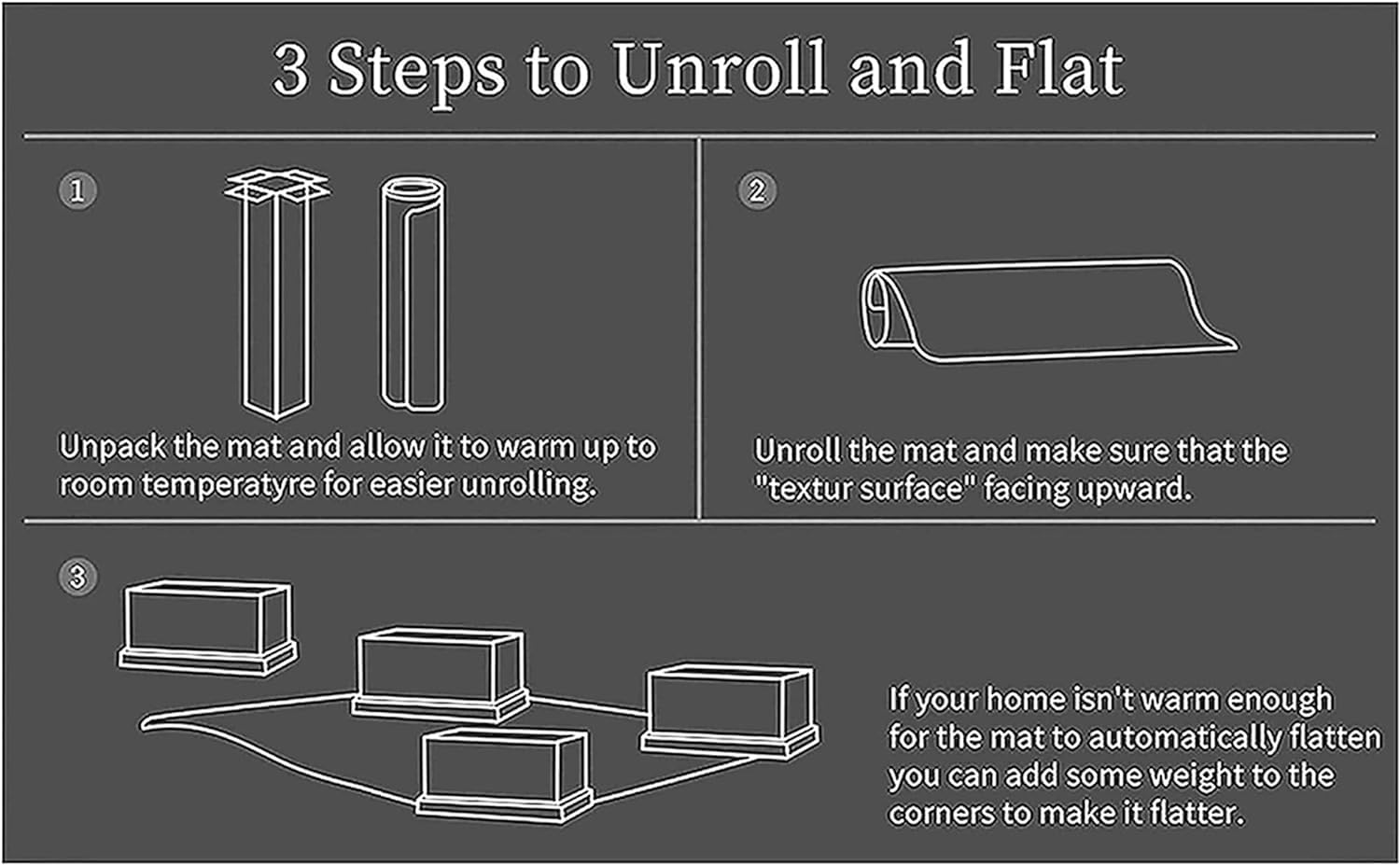 3 Steps to Unroll and Flat

1

Unpack the mat and allow it to warm up to room temperatyre for easier unrolling.

2

Unroll the mat and make sure that the "textur surface" facing upward.

3

If your home isn't warm enough for the mat to automatically flatten you can add some weight to the corners to make it flatter.