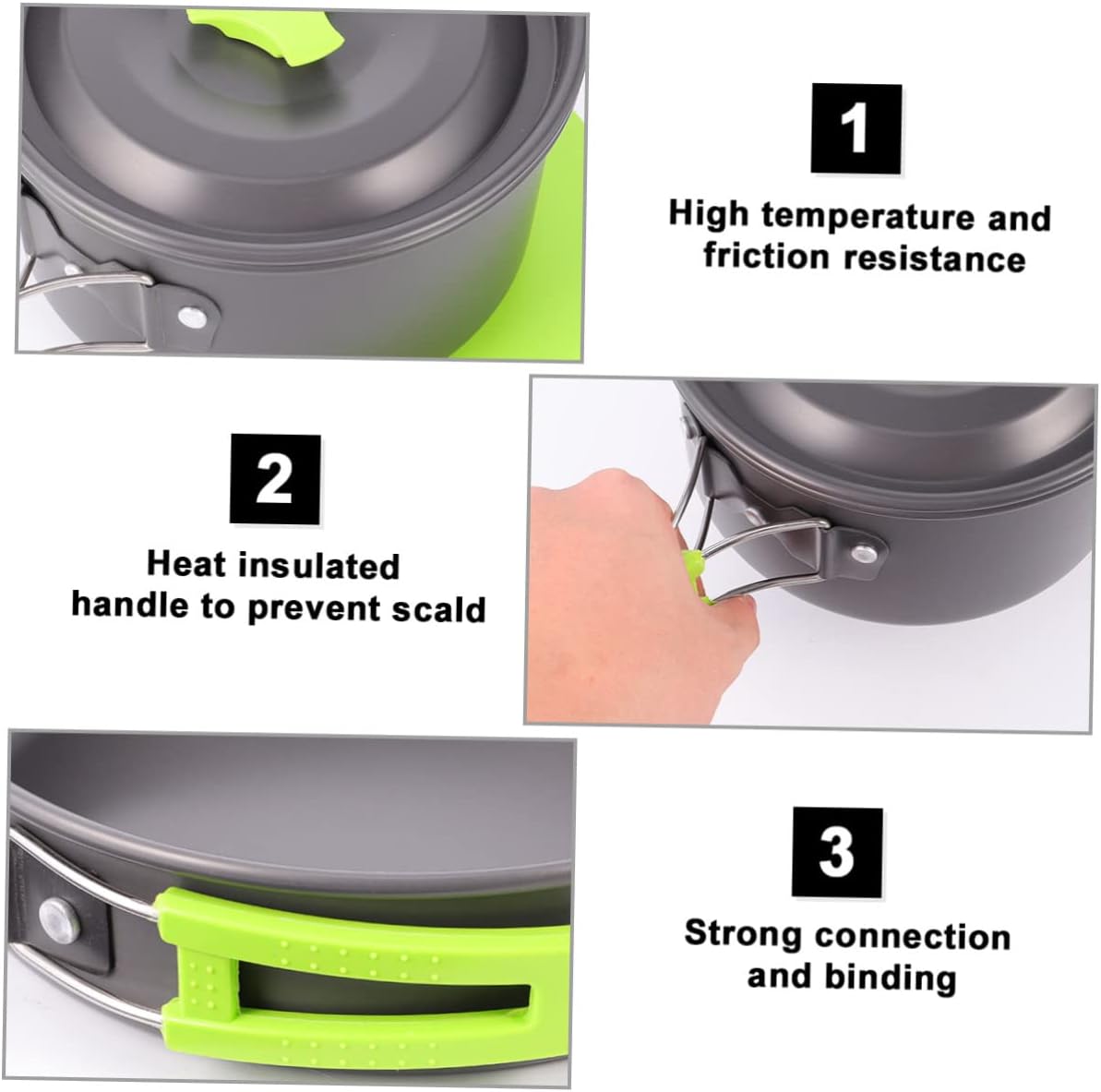 1

High temperature and friction resistance

2

Heat insulated handle to prevent scald

3

Strong connection and binding