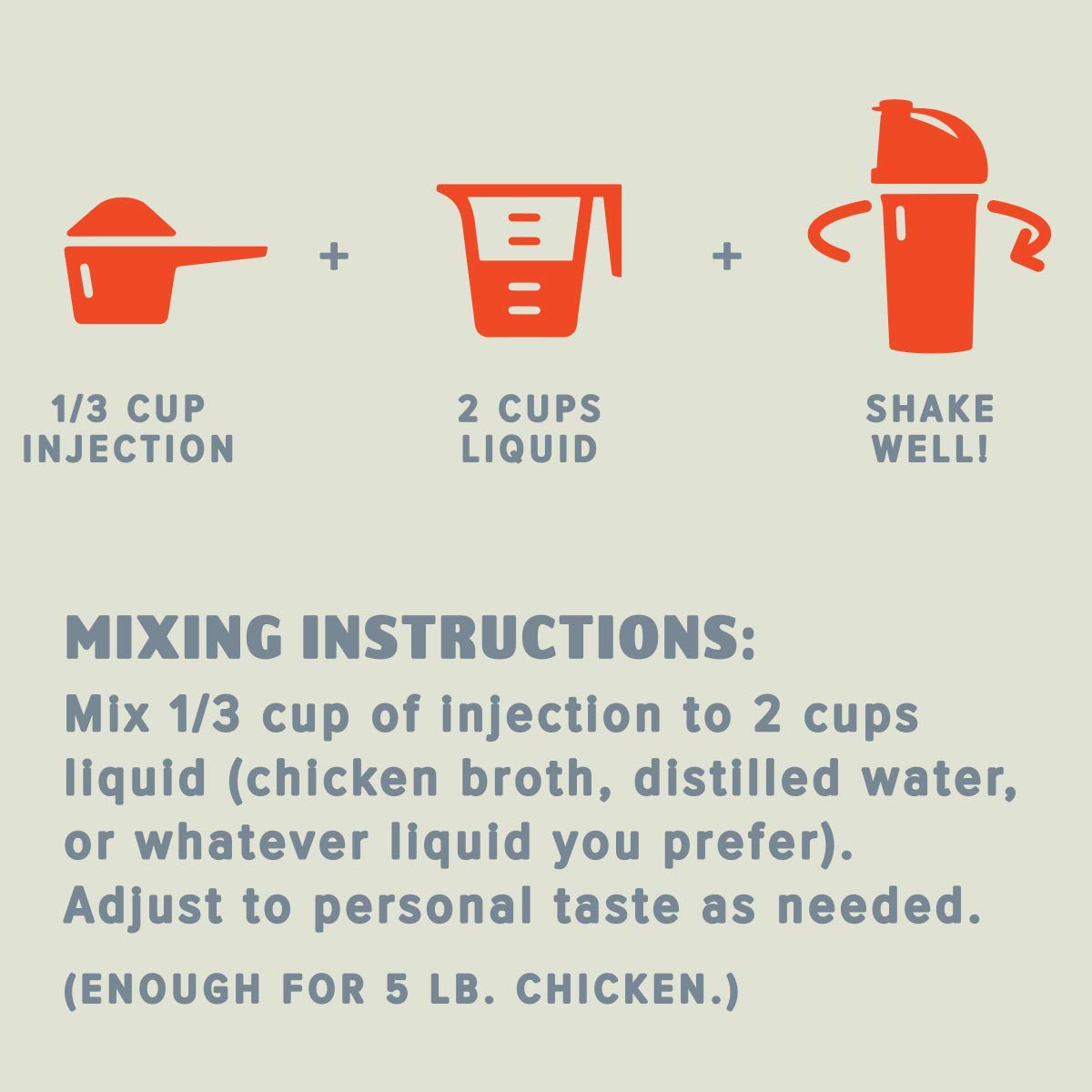 + +

1/3 CUP INJECTION

2 CUPS LIQUID

SHAKE WELL!

MIXING INSTRUCTIONS:
Mix 1/3 cup of injection to 2 cups liquid (chicken broth, distilled water, or whatever liquid you prefer). Adjust to personal taste as needed.

(ENOUGH FOR 5 LB. CHICKEN.)