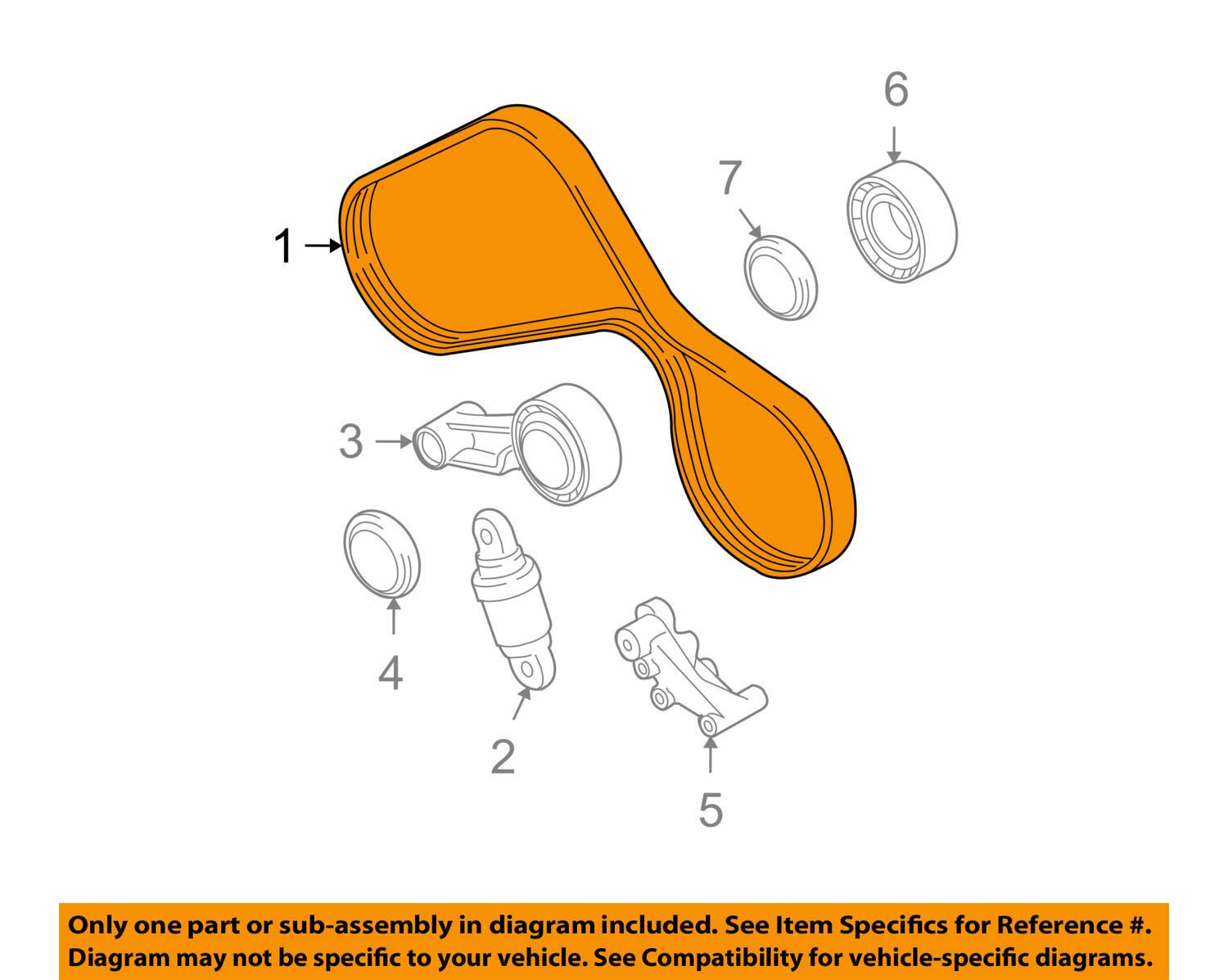 6
7
1
3
4
2
5

Only one part or sub-assembly in diagram included. See Item Specifics for Reference #. Diagram may not be specific to your vehicle. See Compatibility for vehicle-specific diagrams.