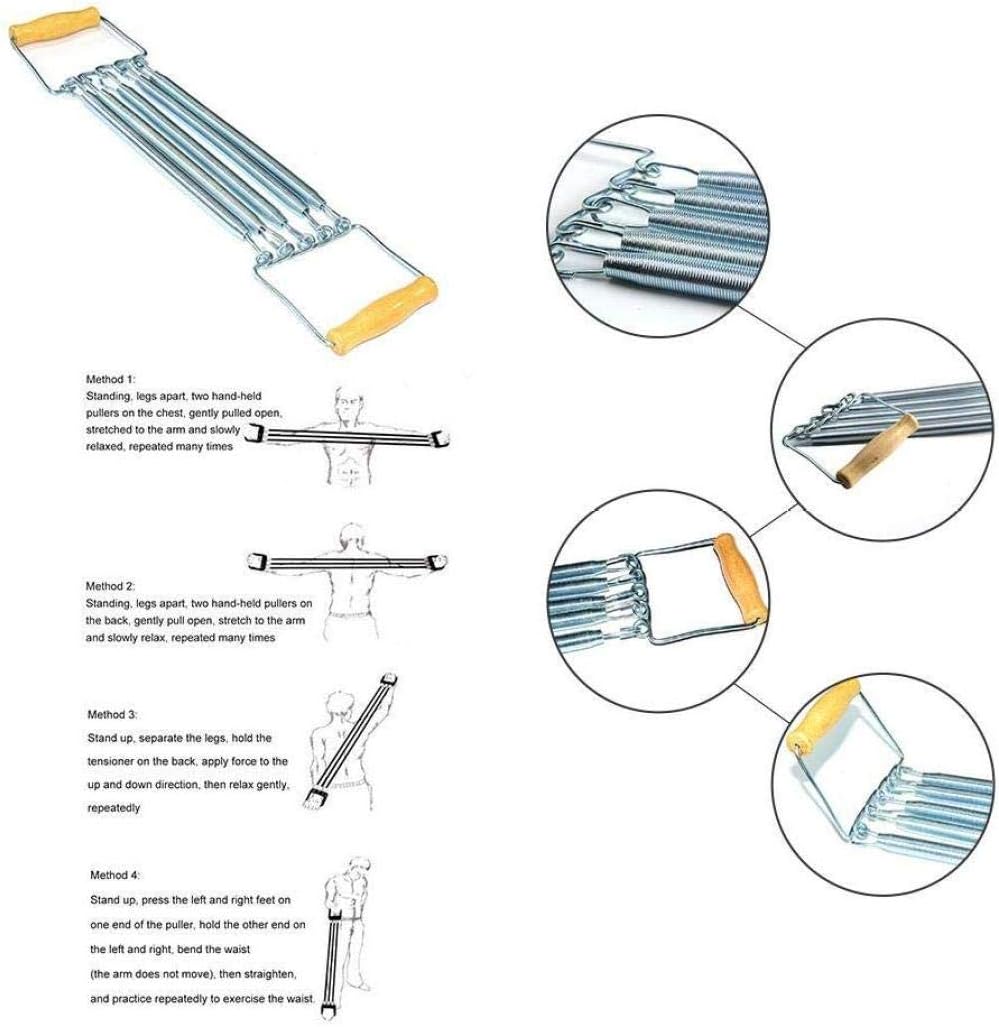 Method 1:
Standing, legs apart, two hand-held pullers on the chest, gently pulled open, stretched to the arm and slowly relaxed, repeated many times

Method 2:
Standing, legs apart, two hand-held pullers on the back, gently pull open, stretch to the arm and slowly relax, repeated many times

Method 3:
Stand up, separate the legs, hold the tensioner on the back, apply force to the up and down direction, then relax gently, repeatedly

Method 4:
Stand up, press the left and right feet on one end of the puller, hold the other end on the left and right, bend the waist (the arm does not move), then straighten, and practice repeatedly to exercise the waist.