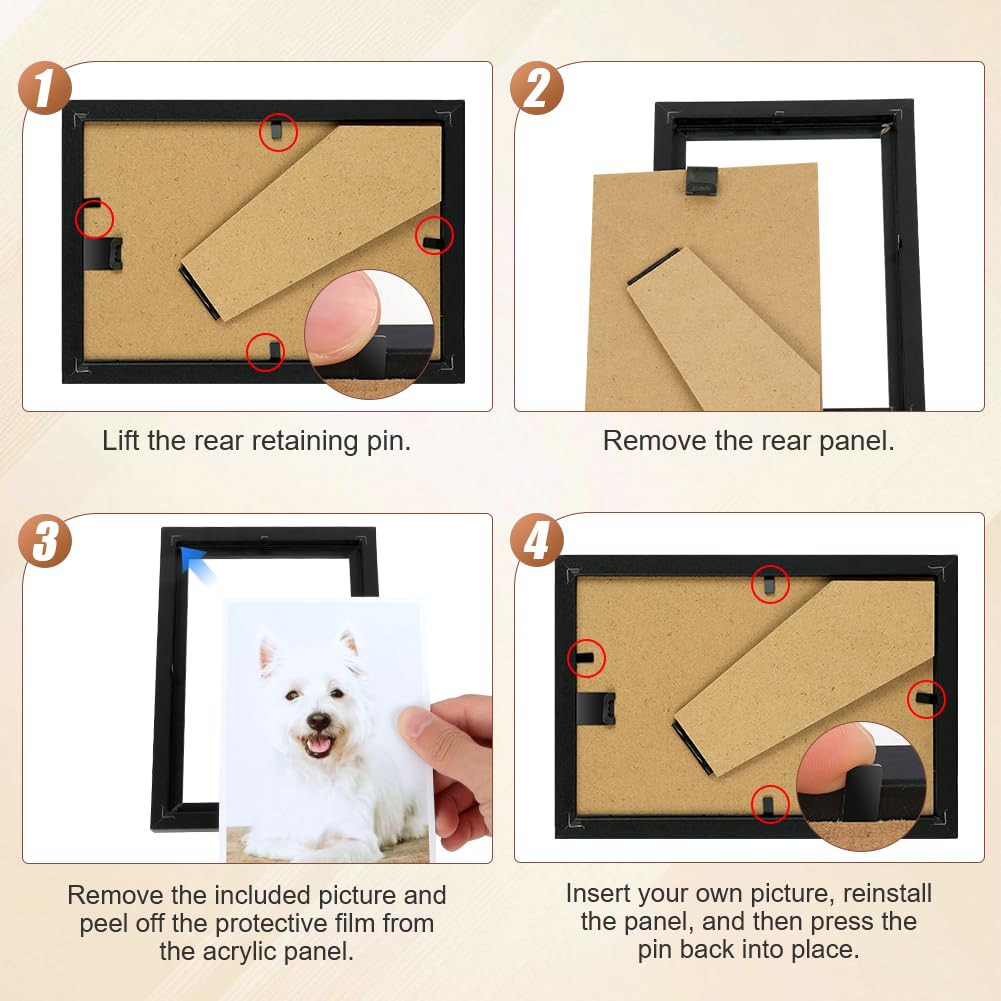 1

Lift the rear retaining pin.

2

Remove the rear panel.

3

Remove the included picture and peel off the protective film from the acrylic panel.

4

Insert your own picture, reinstall the panel, and then press the pin back into place.