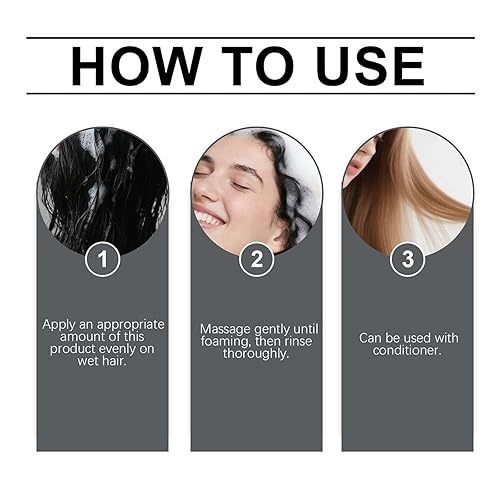 HOW TO USE

1

Apply an appropriate amount of this product evenly on wet hair.

2

Massage gently until foaming, then rinse thoroughly.

3

Can be used with conditioner.