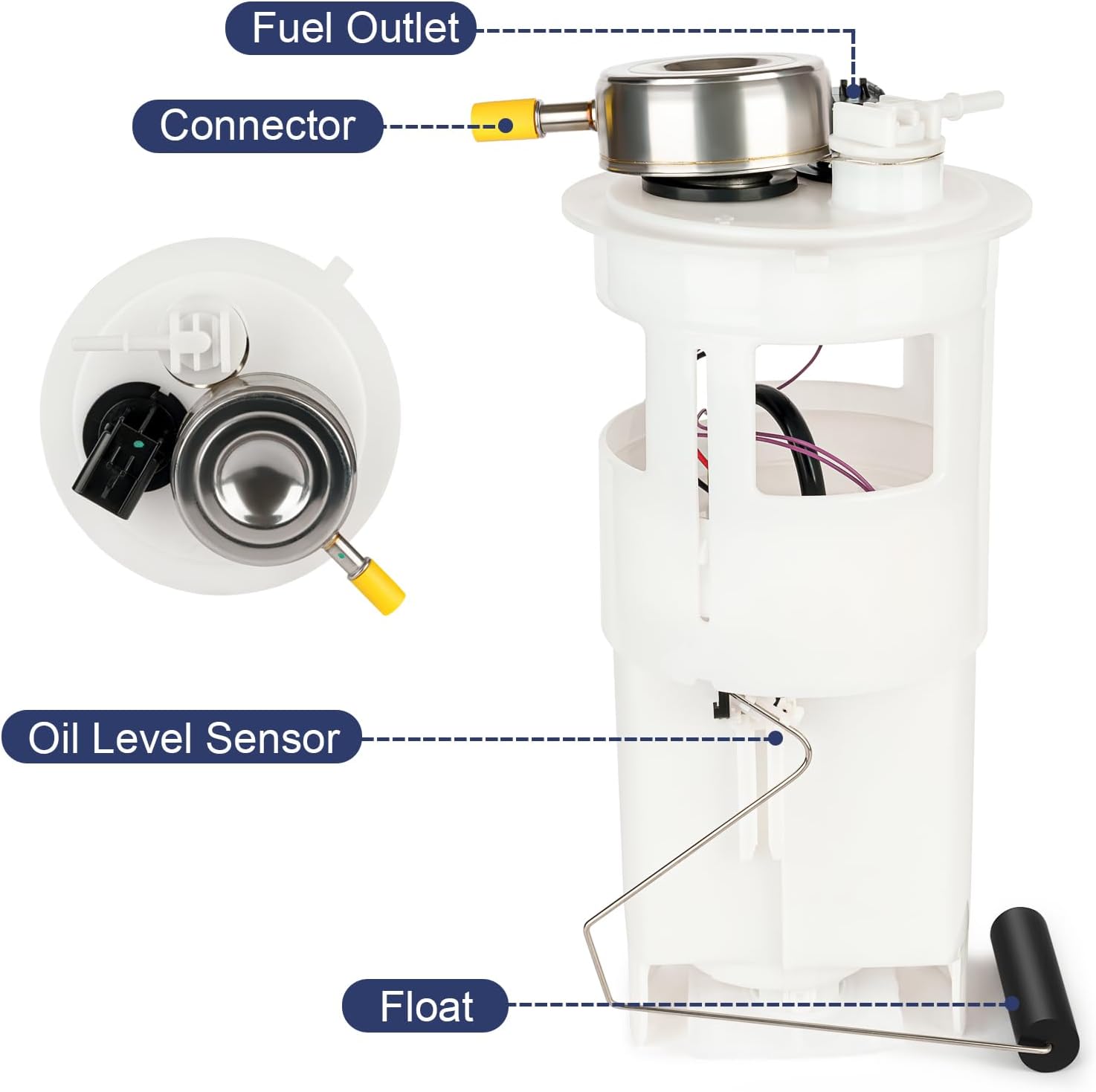 Fuel Outlet

Connector

Oil Level Sensor

Float