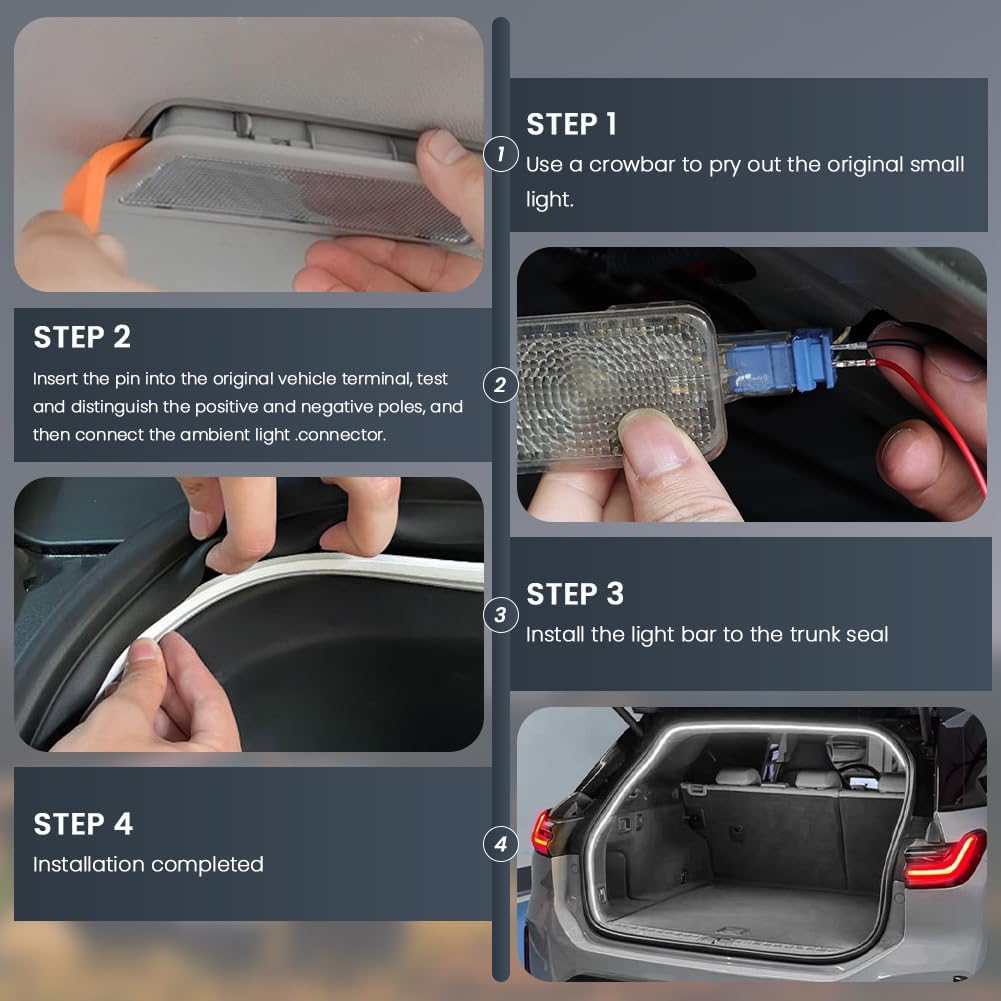 1

STEP 1
Use a crowbar to pry out the original small light.

STEP 2
Insert the pin into the original vehicle terminal, test and distinguish the positive and negative poles, and then connect the ambient light .connector.

2

3

STEP 3
Install the light bar to the trunk seal

STEP 4
Installation completed

4