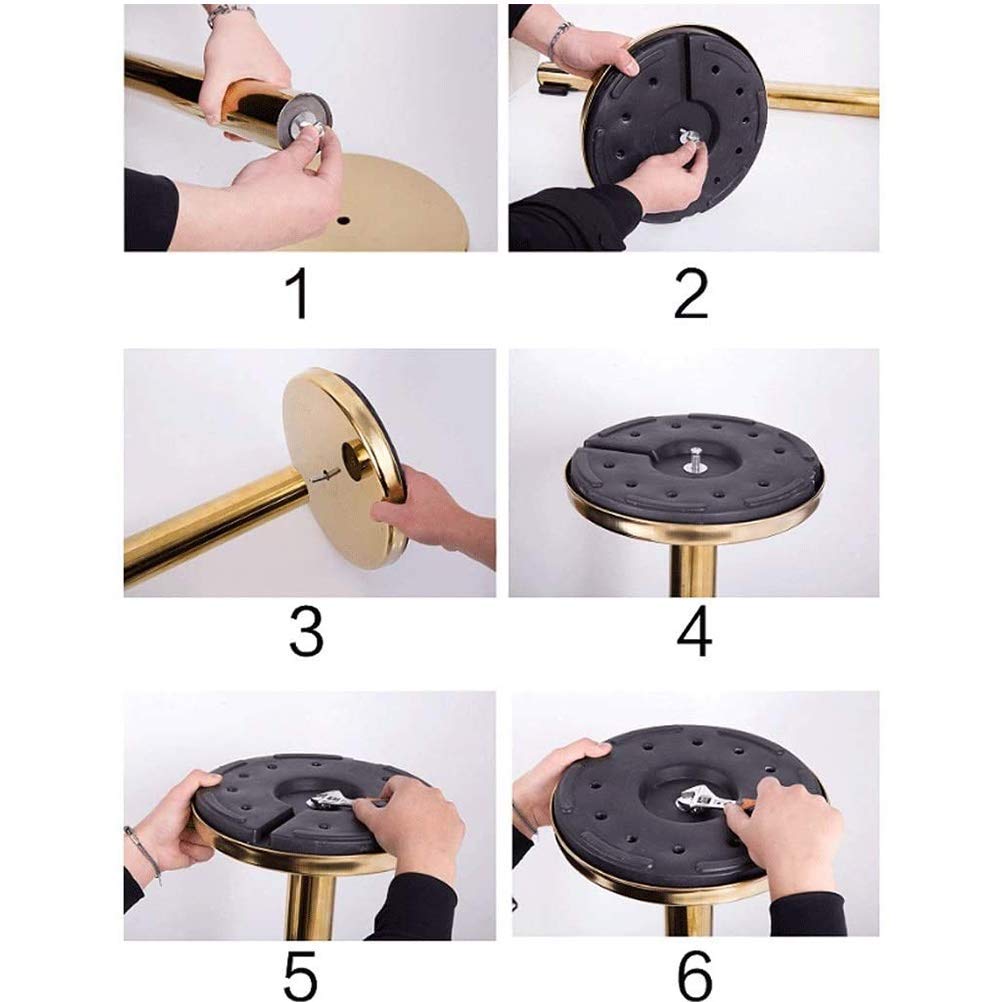 1

2

3

4

5

6