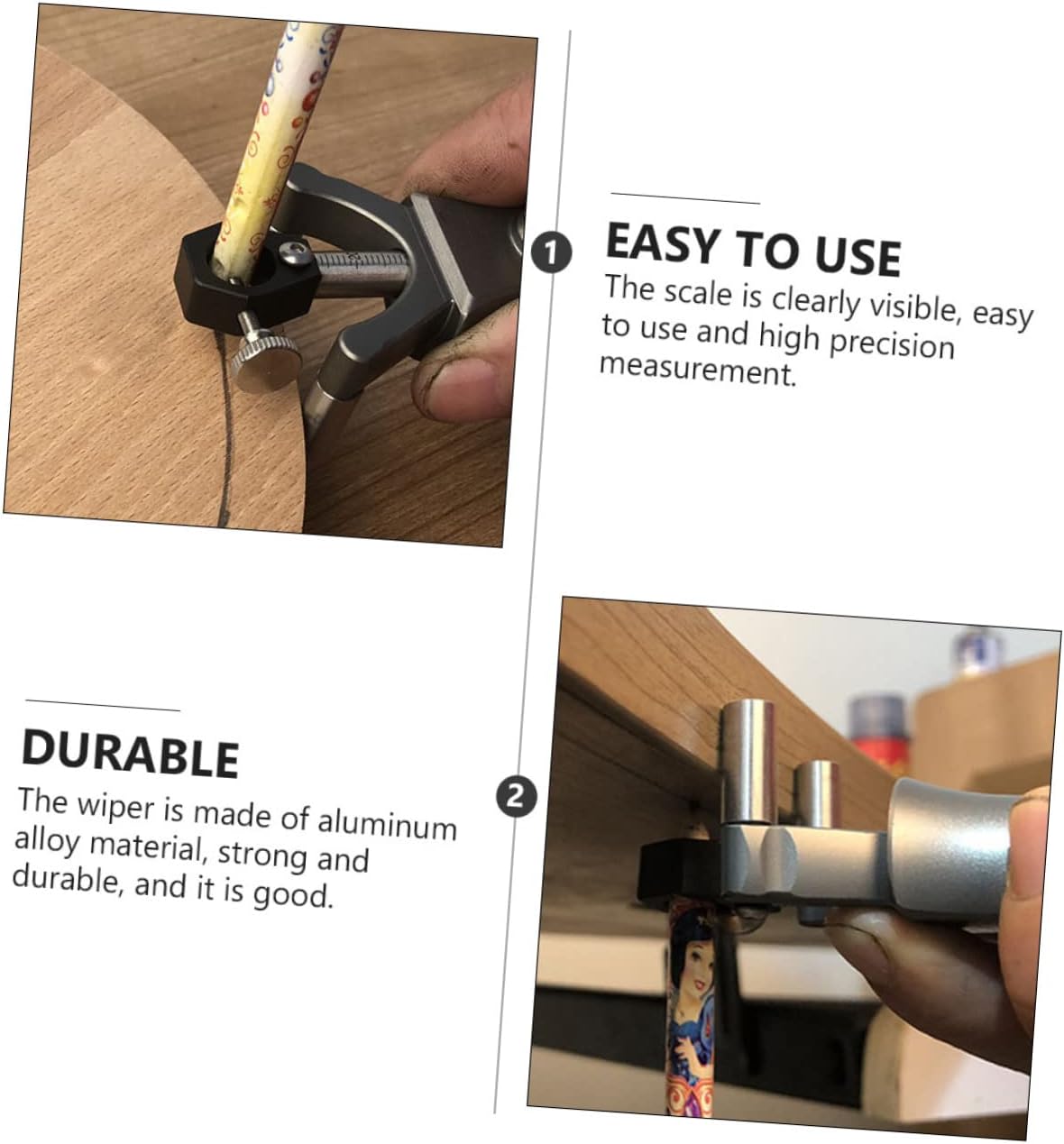 1

EASY TO USE

The scale is clearly visible, easy to use and high precision measurement.

DURABLE

The wiper is made of aluminum alloy material, strong and durable, and it is good.

2