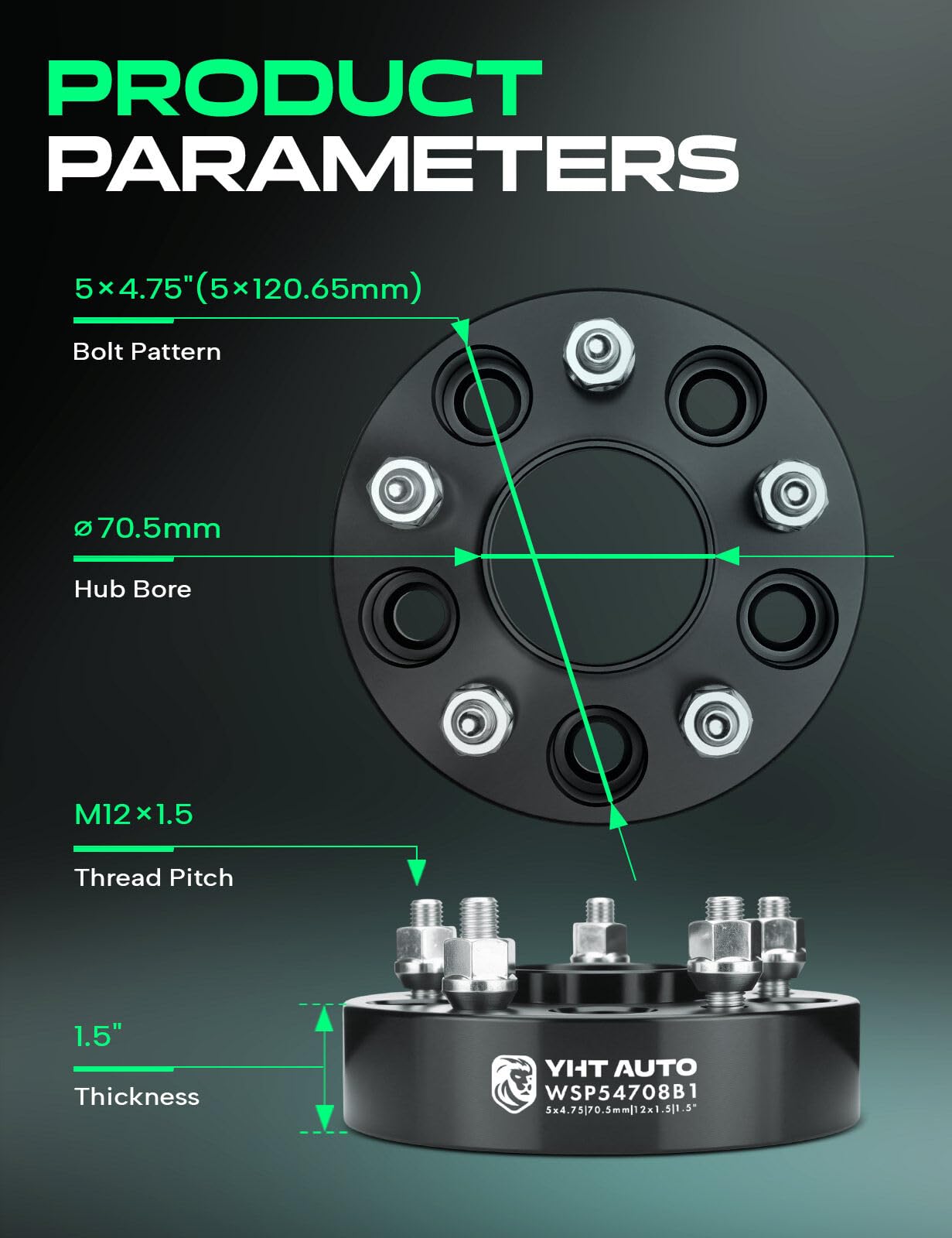 PRODUCT PARAMETERS

5×4.75"(5×120.65mm)

Bolt Pattern

ø70.5mm

Hub Bore

M12×1.5

Thread Pitch

1.5"

Thickness

YHT AUTO
WSP54708B1
5x4.75|70.5mm|12x1.5|1.5"