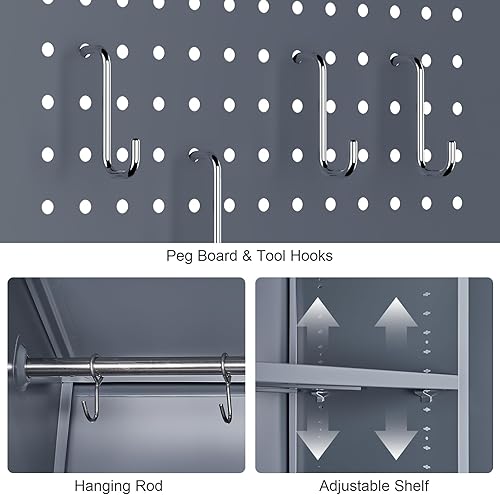 Peg Board & Tool Hooks

Hanging Rod

Adjustable Shelf