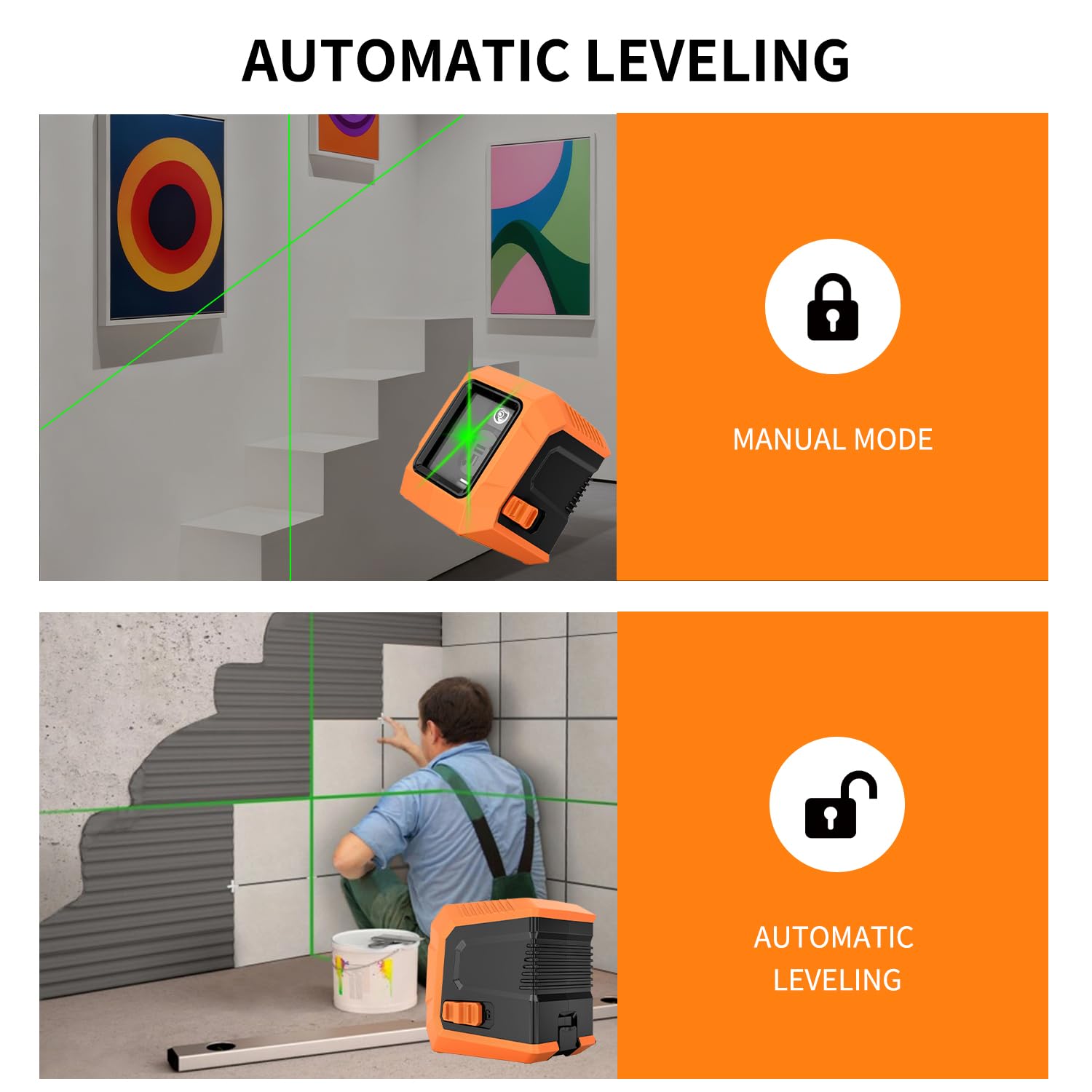 AUTOMATIC LEVELING

MANUAL MODE

AUTOMATIC LEVELING