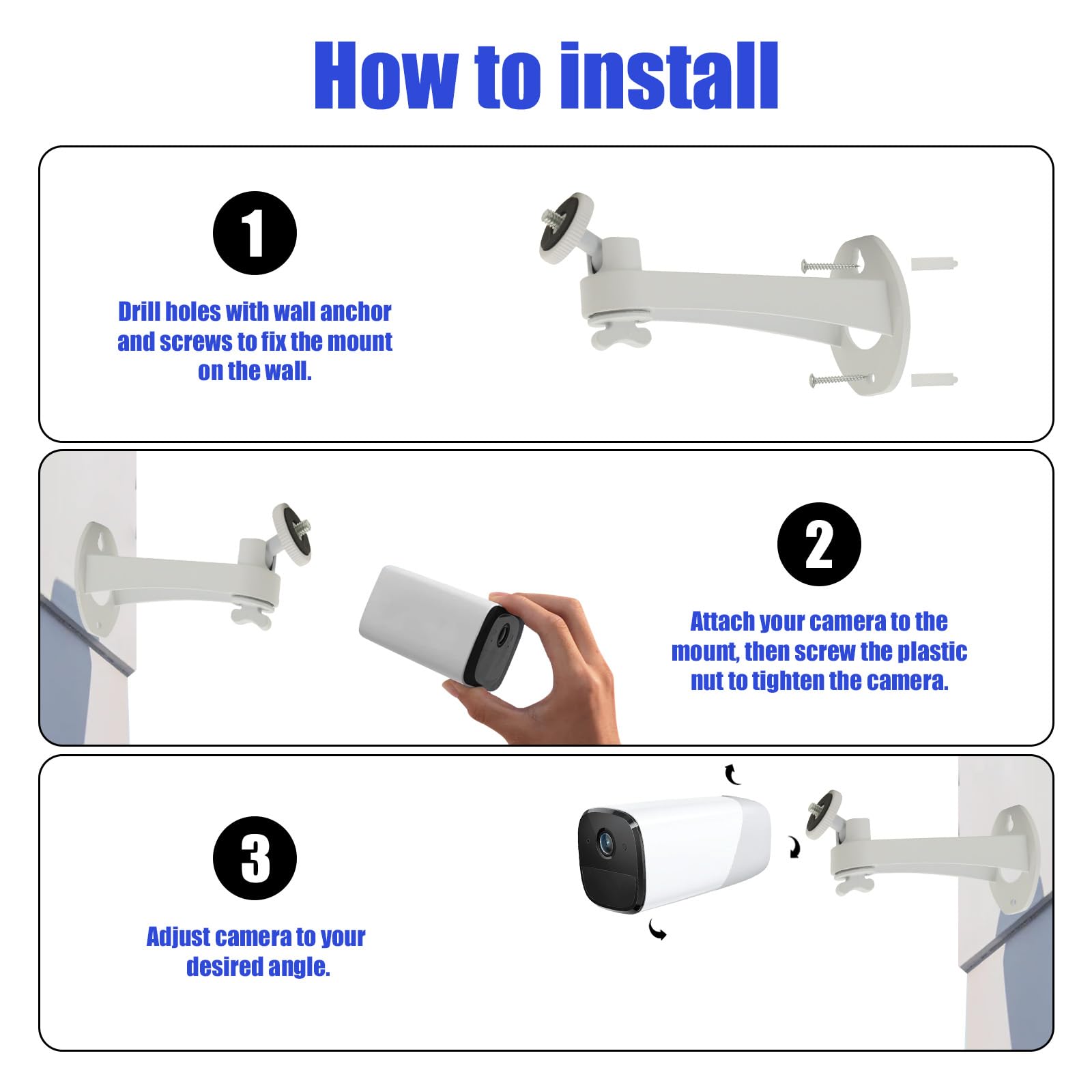 How to install

1

Drill holes with wall anchor and screws to fix the mount on the wall.

2

Attach your camera to the mount, then screw the plastic nut to tighten the camera.

3

Adjust camera to your desired angle.