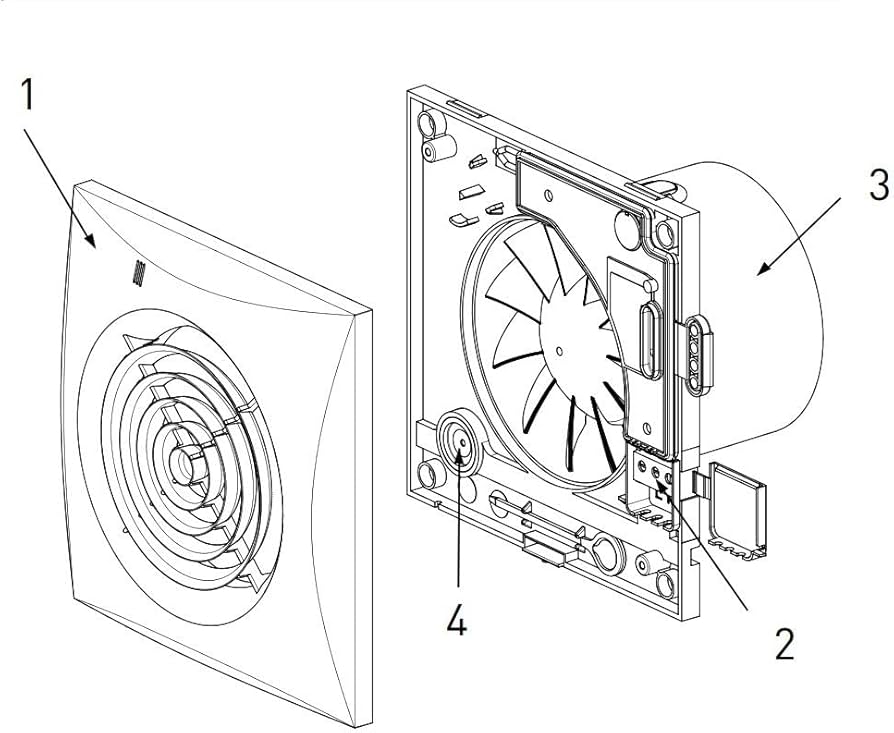 1
3
4
2