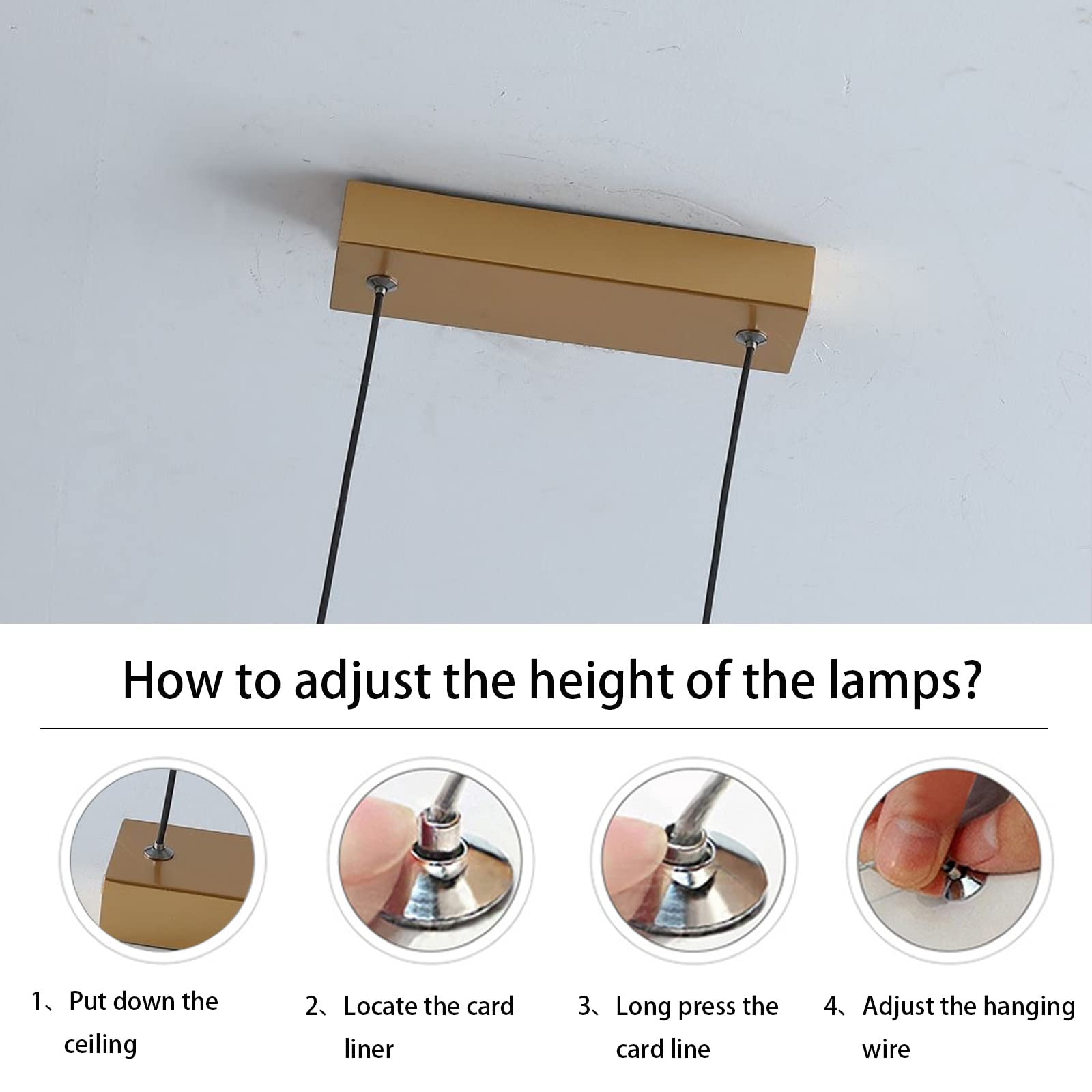 How to adjust the height of the lamps?

1、Put down the ceiling

2、Locate the card liner

3、Long press the card line

4、Adjust the hanging wire