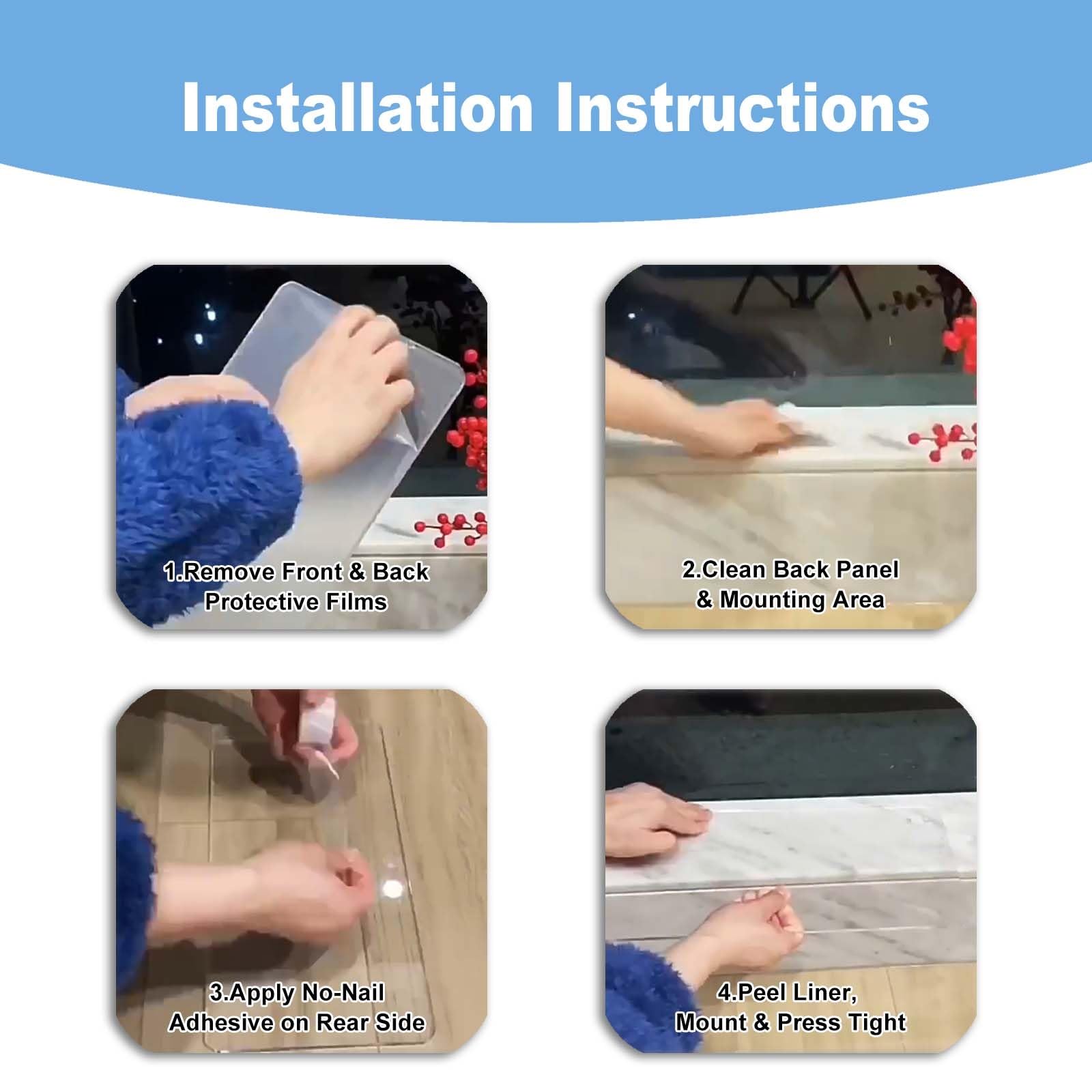 Installation Instructions

1.Remove Front & Back Protective Films

2.Clean Back Panel & Mounting Area

3.Apply No-Nail Adhesive on Rear Side

4.Peel Liner, Mount & Press Tight