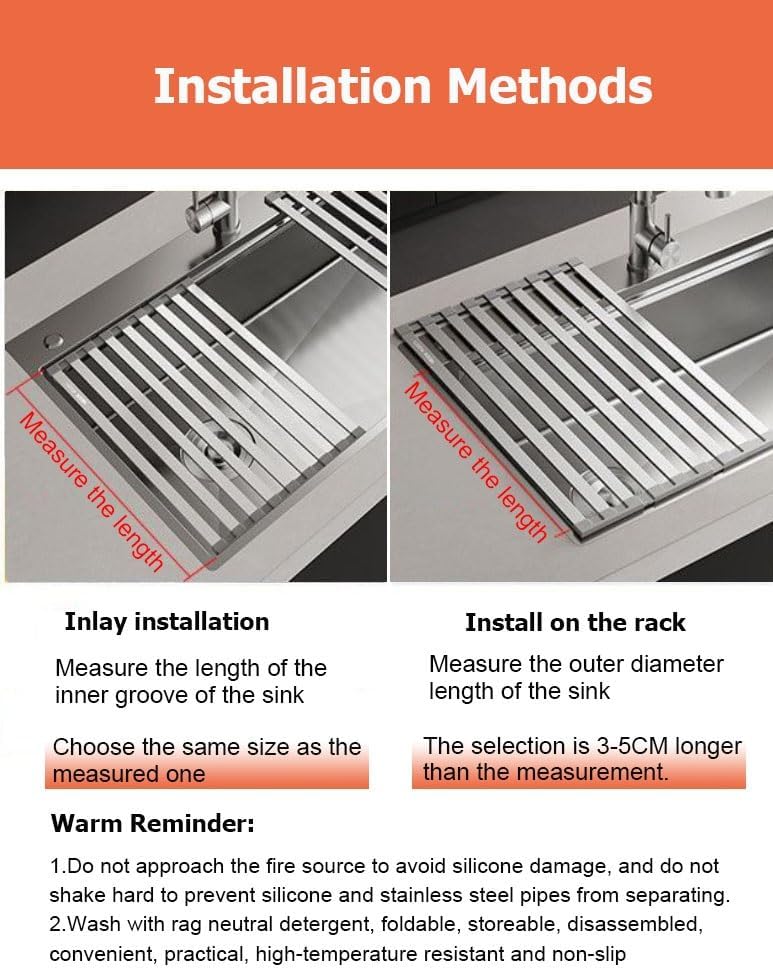 Installation Methods

Measure the length

Measure the length

Inlay installation

Measure the length of the inner groove of the sink

Choose the same size as the measured one

Install on the rack

Measure the outer diameter length of the sink

The selection is 3-5CM longer than the measurement.

Warm Reminder:

1.Do not approach the fire source to avoid silicone damage, and do not shake hard to prevent silicone and stainless steel pipes from separating.
2.Wash with rag neutral detergent, foldable, storeable, disassembled, convenient, practical, high-temperature resistant and non-slip