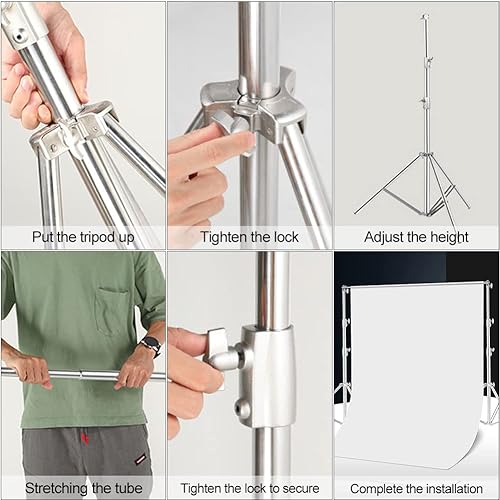 Put the tripod up

Tighten the lock

Adjust the height

Stretching the tube

Tighten the lock to secure

Complete the installation