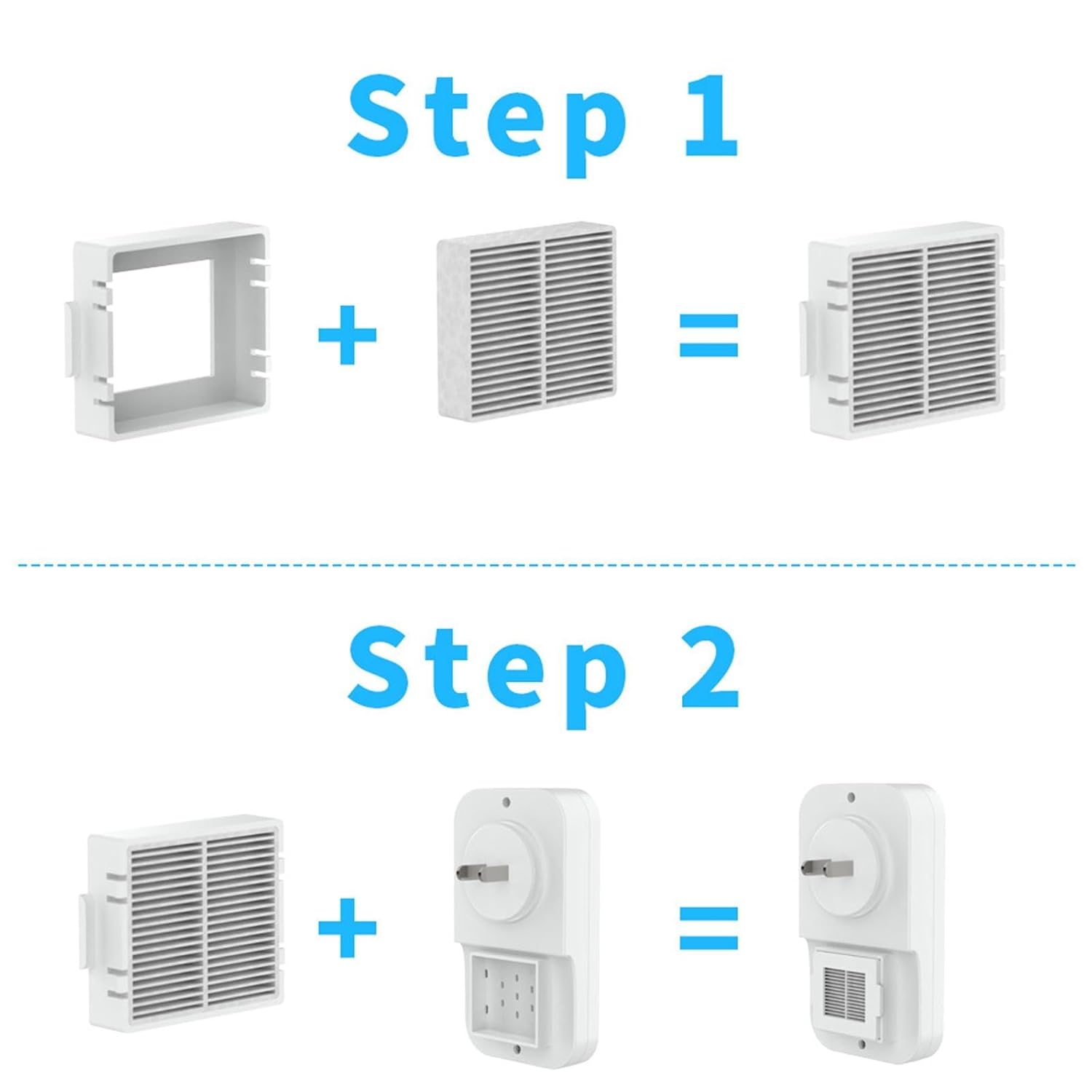 Step 1

+ =

Step 2

+ =