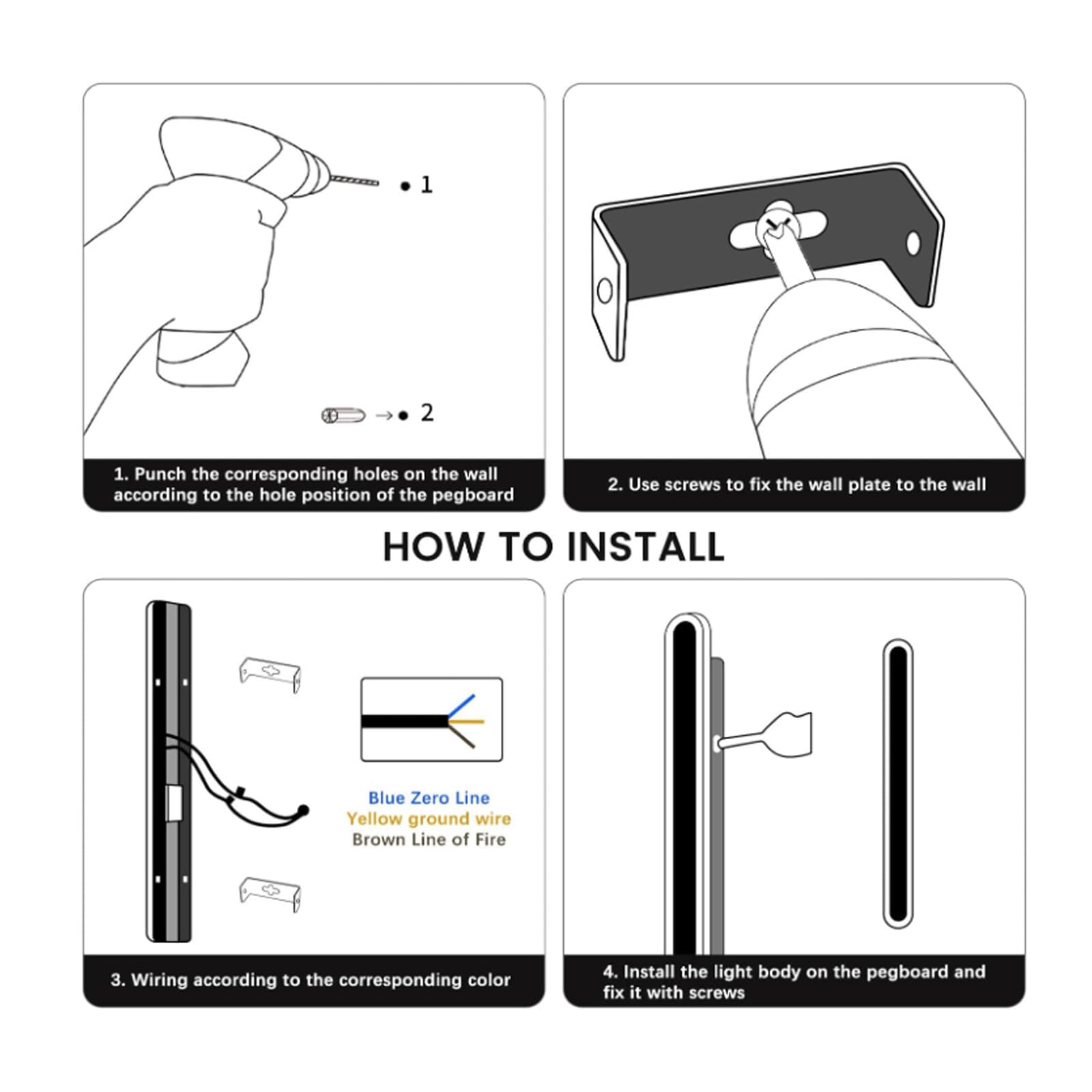 1

2

1. Punch the corresponding holes on the wall according to the hole position of the pegboard

2. Use screws to fix the wall plate to the wall

HOW TO INSTALL

Blue Zero Line
Yellow ground wire
Brown Line of Fire

3. Wiring according to the corresponding color

4. Install the light body on the pegboard and fix it with screws