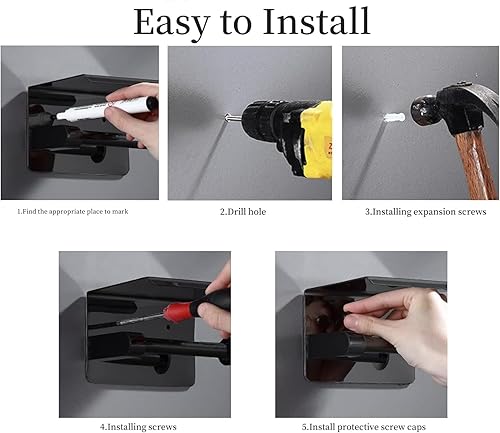 Easy to Install

1.Find the appropriate place to mark

2.Drill hole

3.Installing expansion screws

4.Installing screws

5.Install protective screw caps