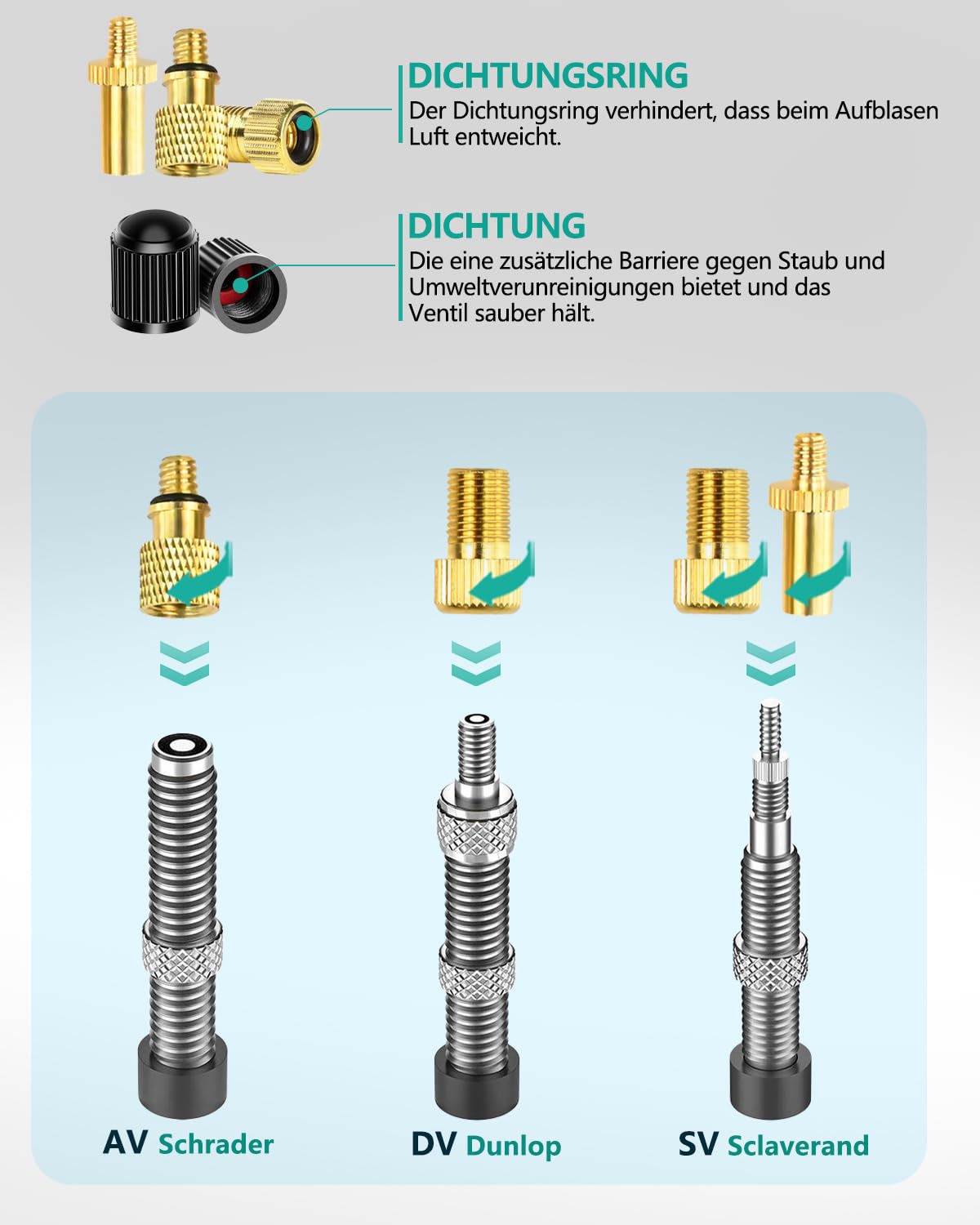 DICHTUNGSRING
Der Dichtungsring verhindert, dass beim Aufblasen Luft entweicht.

DICHTUNG
Die eine zusätzliche Barriere gegen Staub und Umweltverunreinigungen bietet und das Ventil sauber hält.

AV Schrader

DV Dunlop

SV Sclaverand