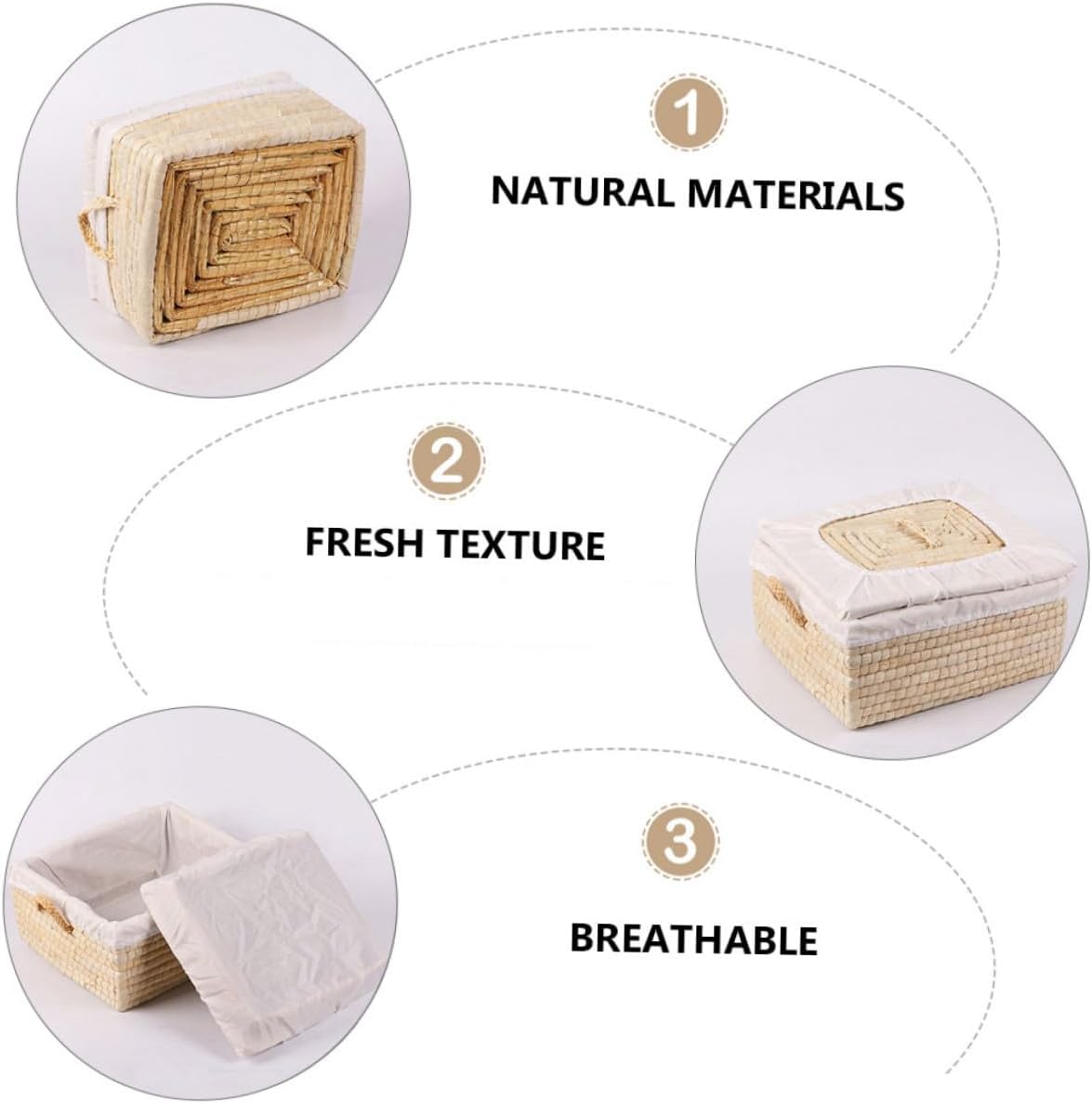 1

NATURAL MATERIALS

2

FRESH TEXTURE

3

BREATHABLE