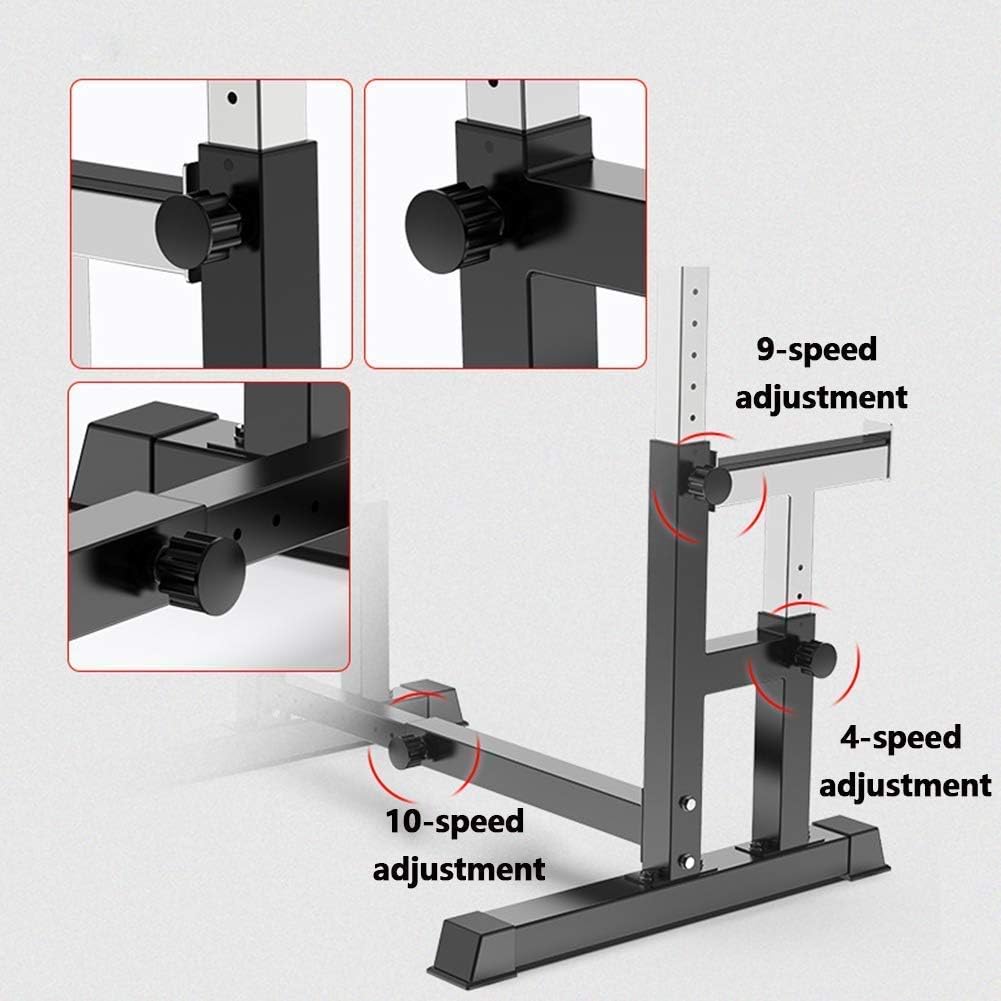 9-speed adjustment

4-speed adjustment

10-speed adjustment