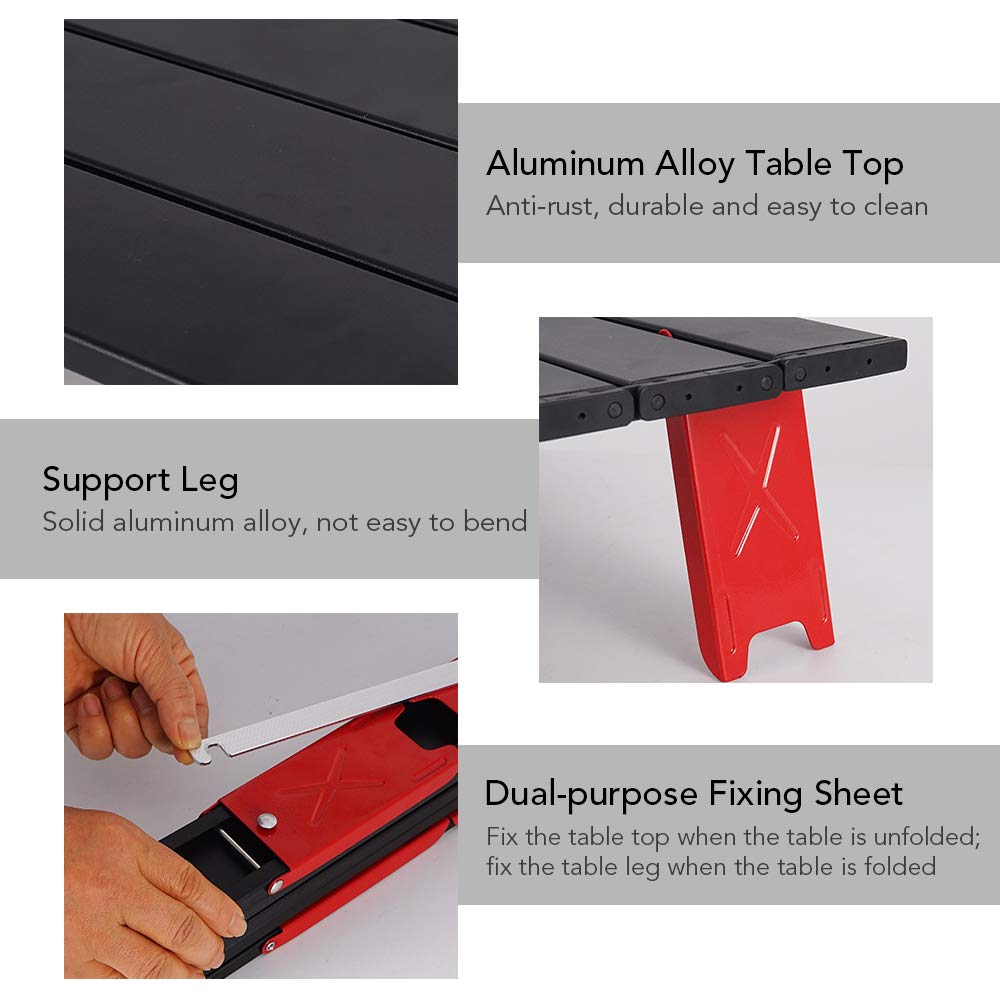 Aluminum Alloy Table Top
Anti-rust, durable and easy to clean

Support Leg
Solid aluminum alloy, not easy to bend

Dual-purpose Fixing Sheet
Fix the table top when the table is unfolded; fix the table leg when the table is folded