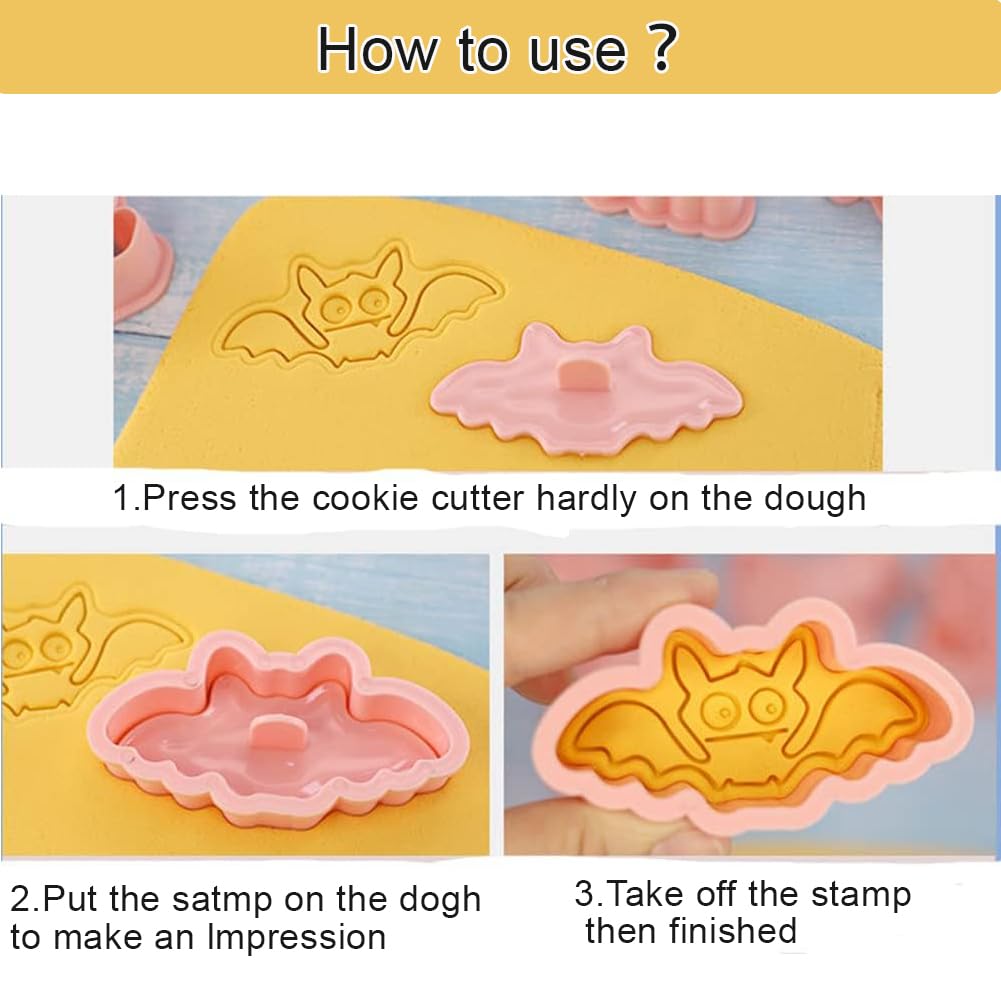 How to use ?

1.Press the cookie cutter hardly on the dough

2.Put the satmp on the dogh to make an Impression

3.Take off the stamp then finished