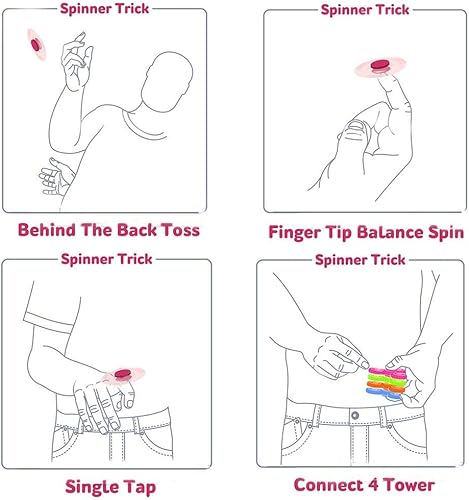 Spinner Trick

Behind The Back Toss

Spinner Trick

Finger Tip Balance Spin

Spinner Trick

Single Tap

Spinner Trick

Connect 4 Tower