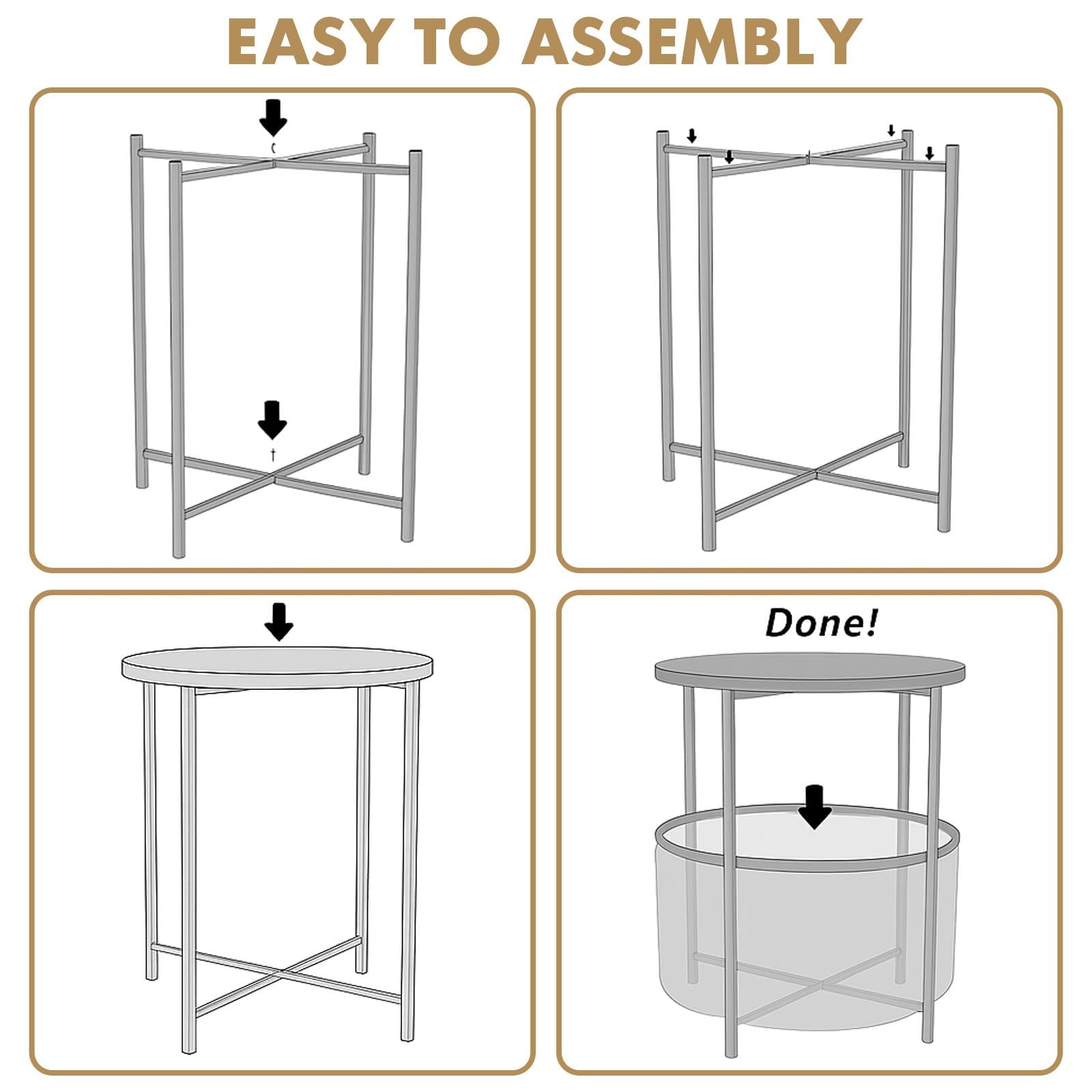 EASY TO ASSEMBLY

Done!