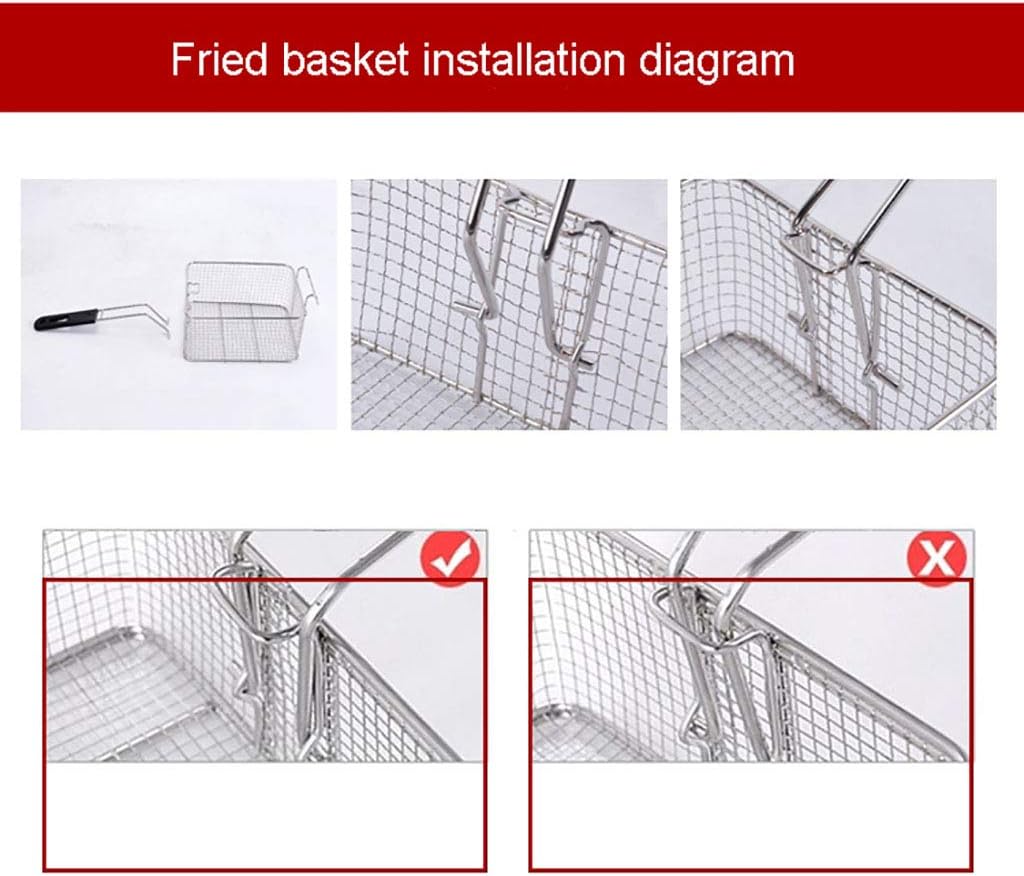 Fried basket installation diagram