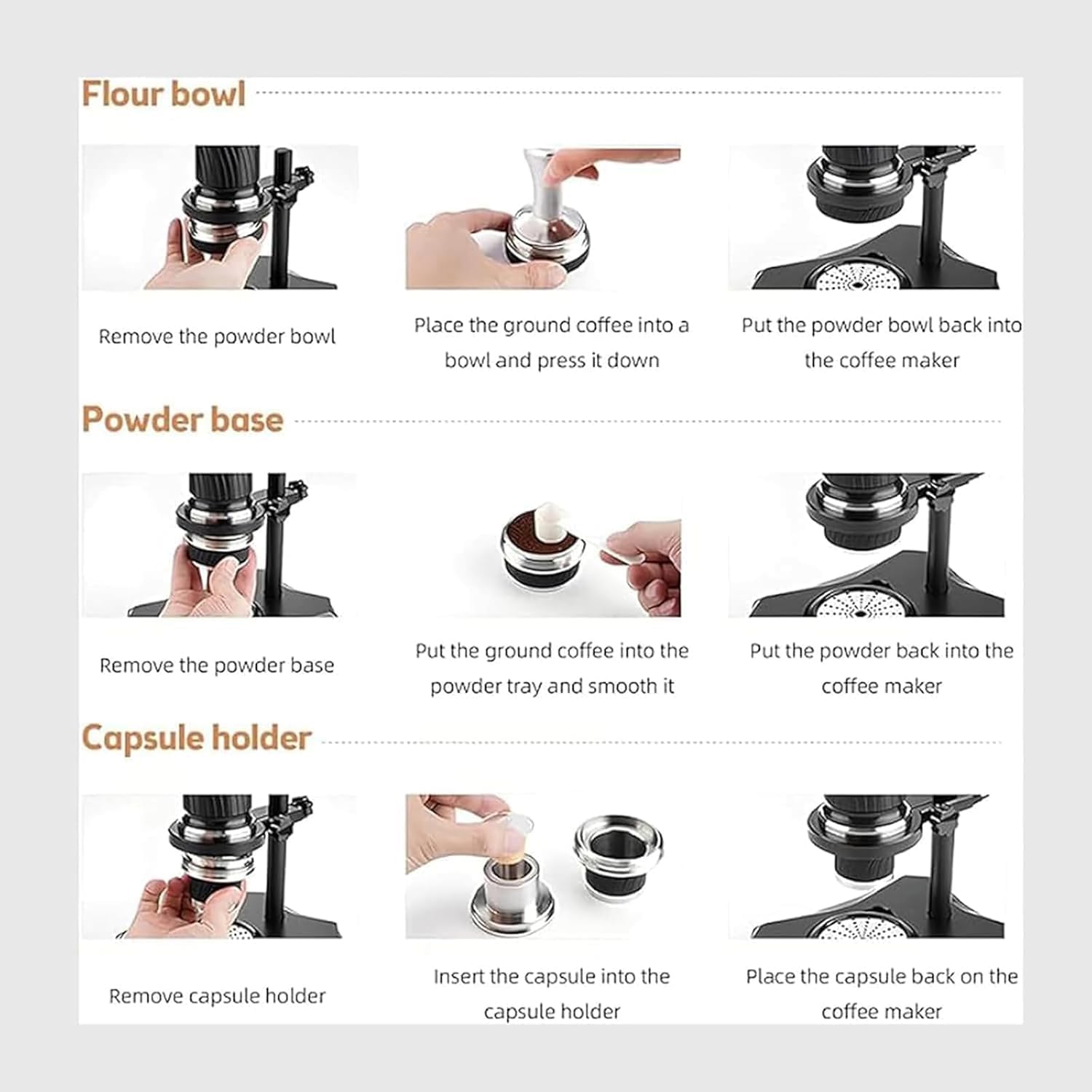 Flour bowl

Remove the powder bowl

Place the ground coffee into a bowl and press it down

Put the powder bowl back into the coffee maker

Powder base

Remove the powder base

Put the ground coffee into the powder tray and smooth it

Put the powder back into the coffee maker

Capsule holder

Remove capsule holder

Insert the capsule into the capsule holder

Place the capsule back on the coffee maker